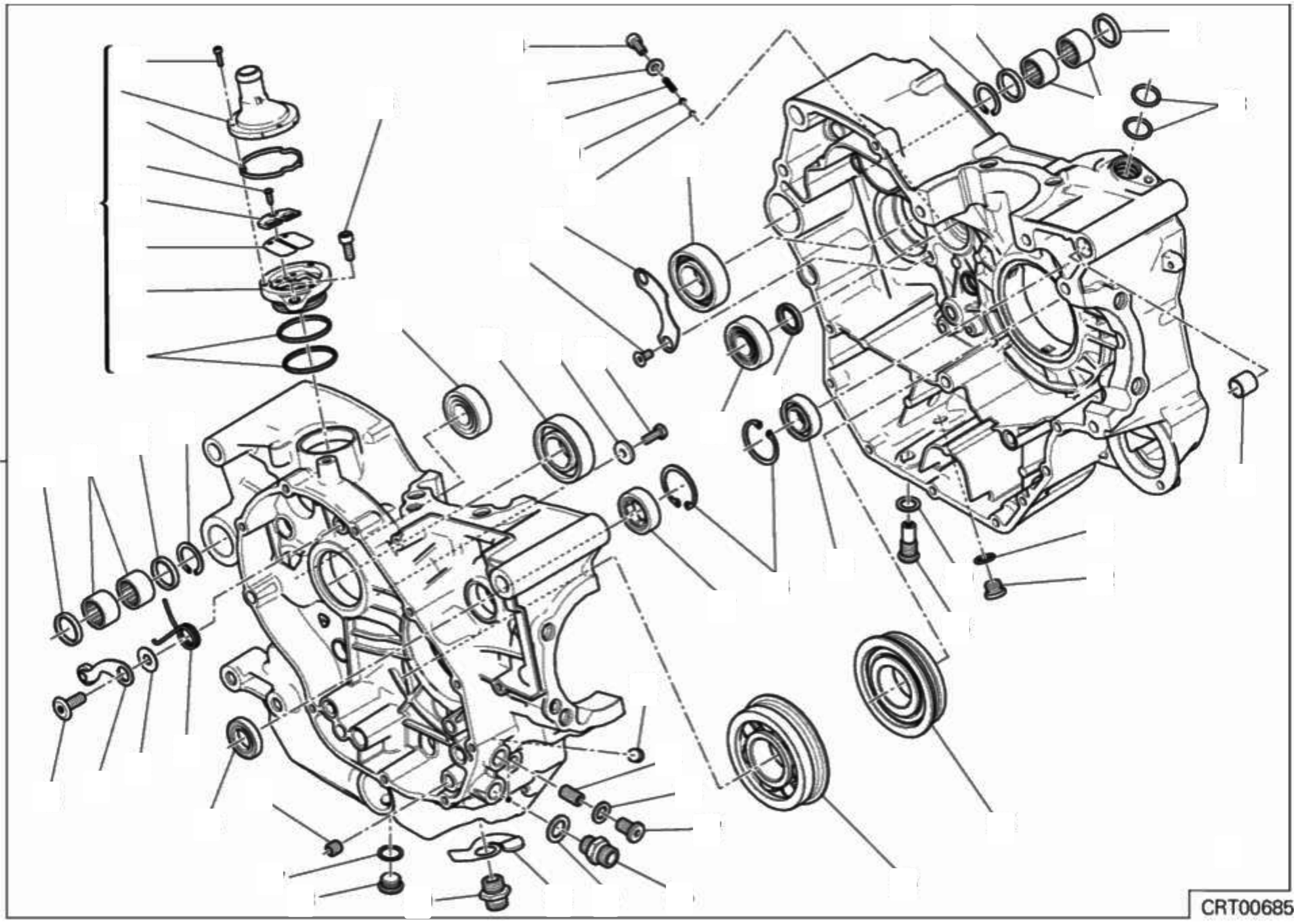 CRT00685