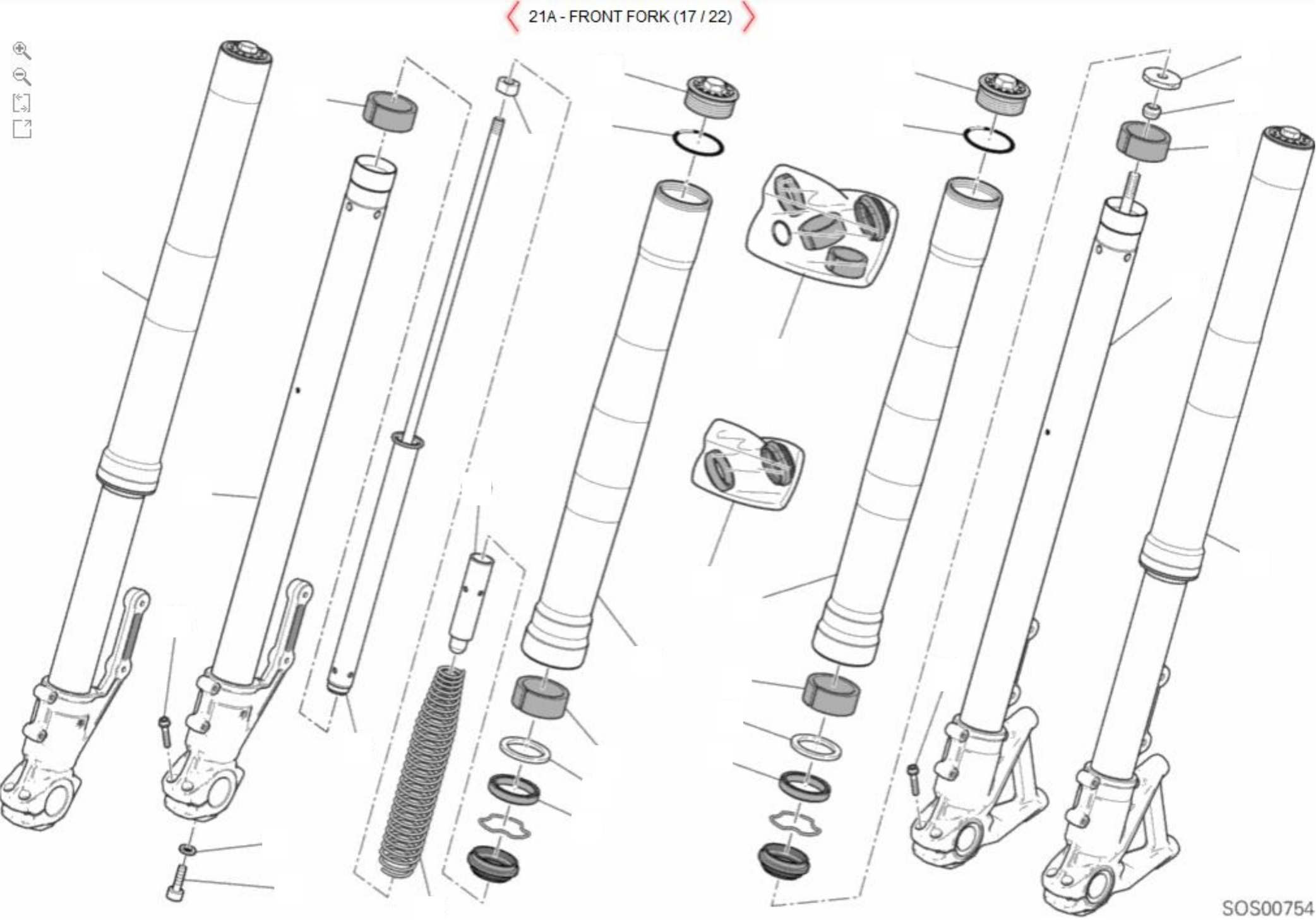 21A - FRONT FORK (17 / 22)

SOS00754