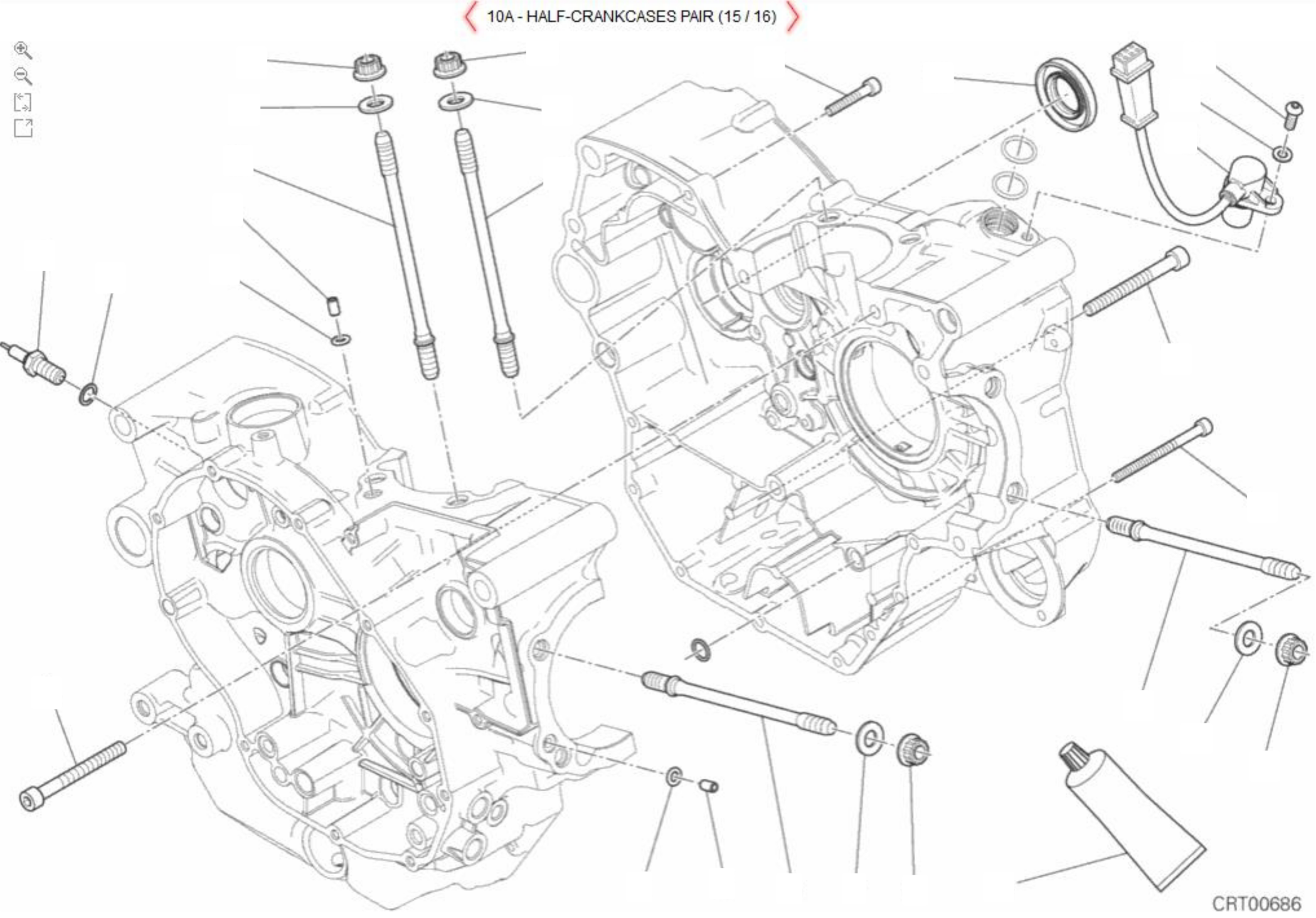 10A - HALF-CRANKCASES PAIR (15 / 16)

CRT00686