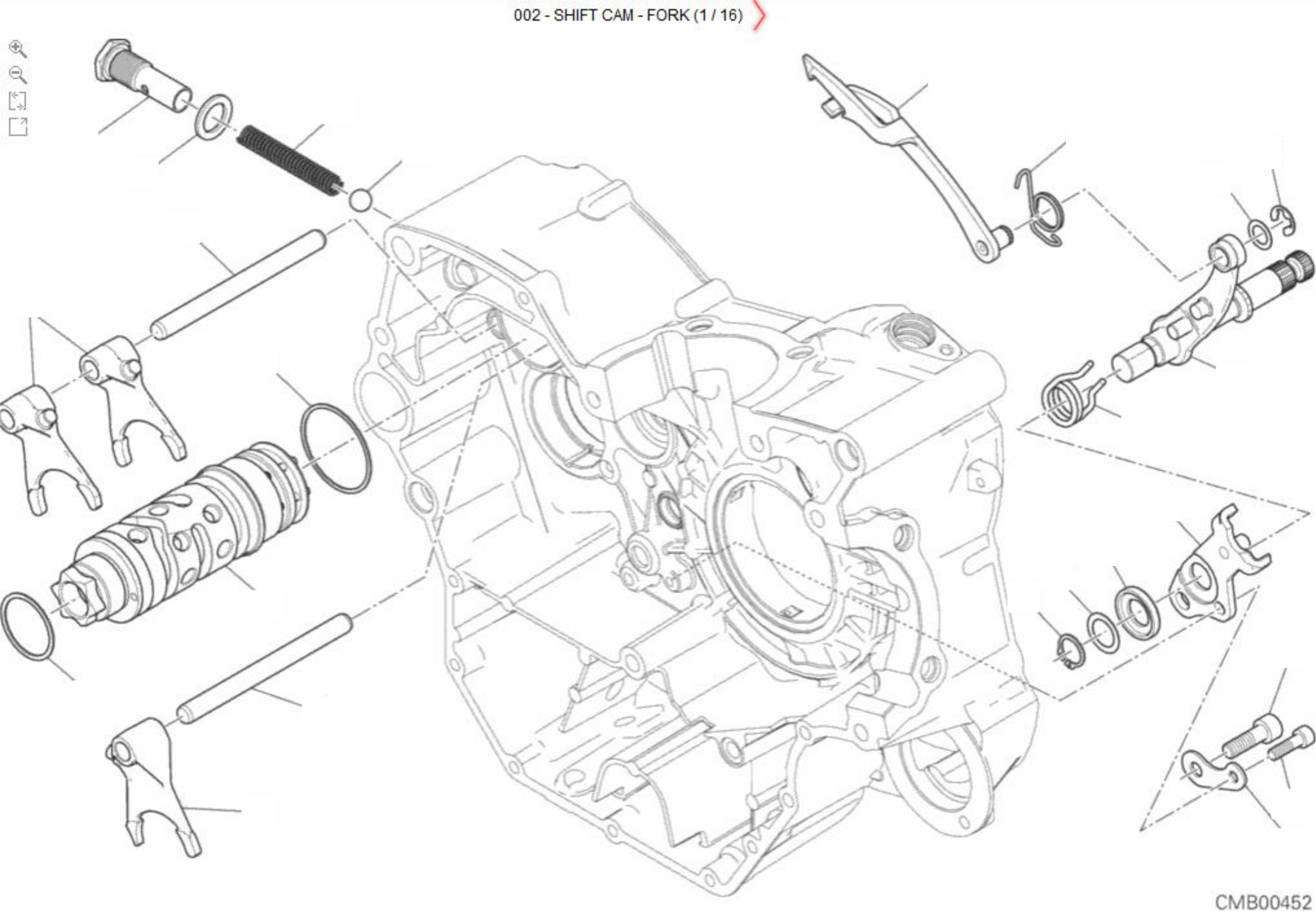 002 - SHIFT CAM - FORK (1 / 16)

CMB00452