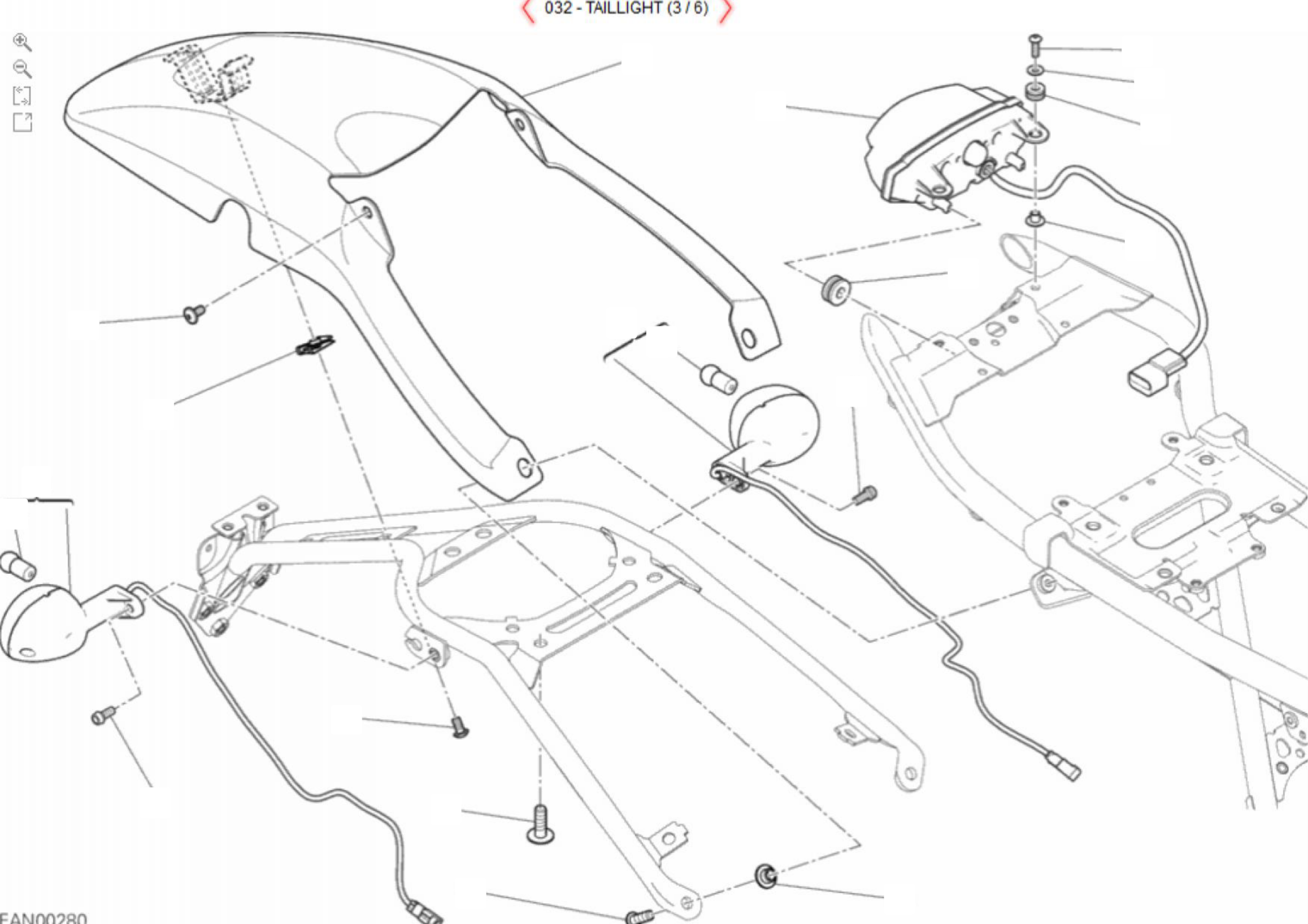 032 - TAILLIGHT (3 / 6)

EAN00280