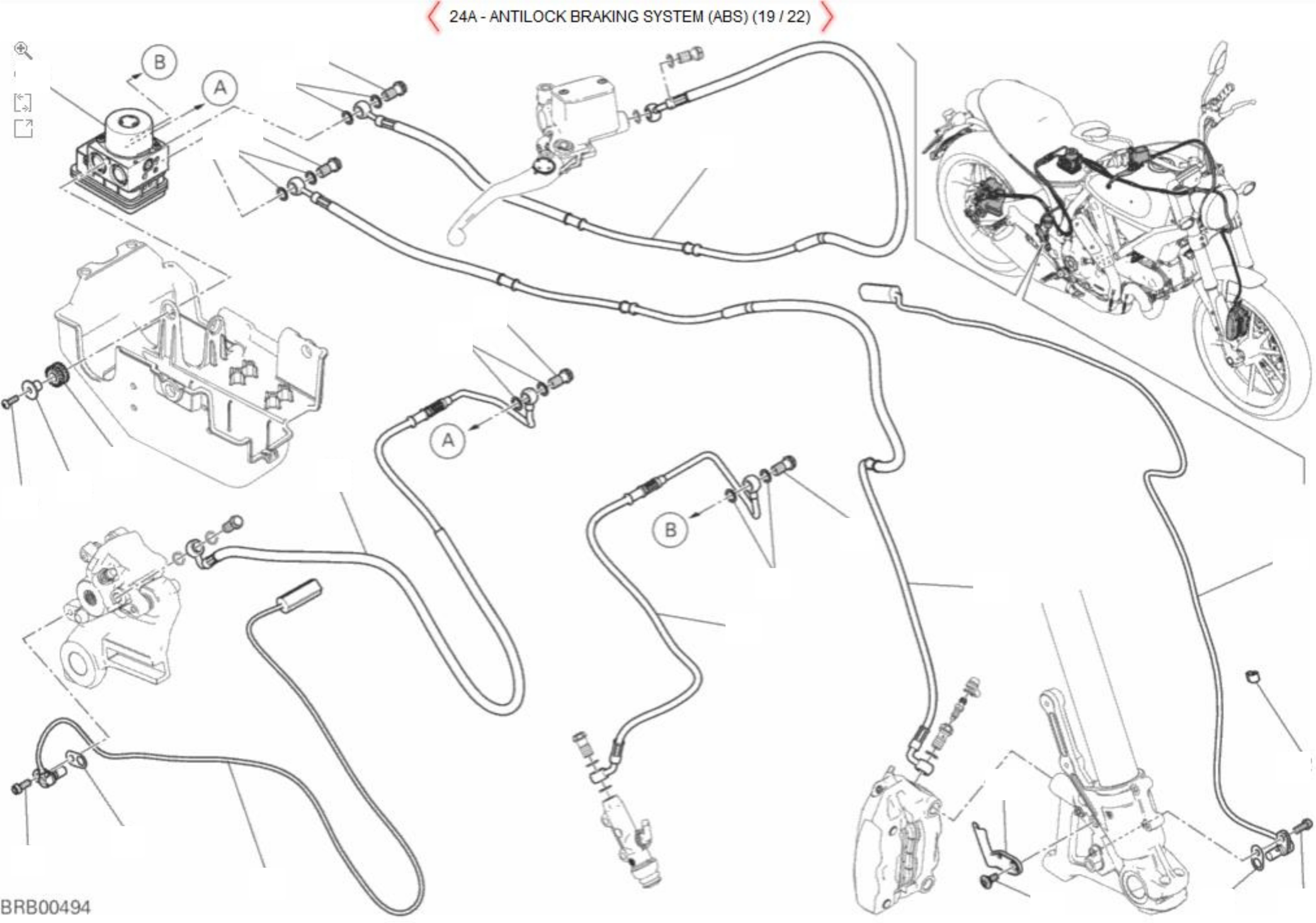 24A - ANTILOCK BRAKING SYSTEM (ABS) (19 / 22)

B
A
A
B

BRB00494