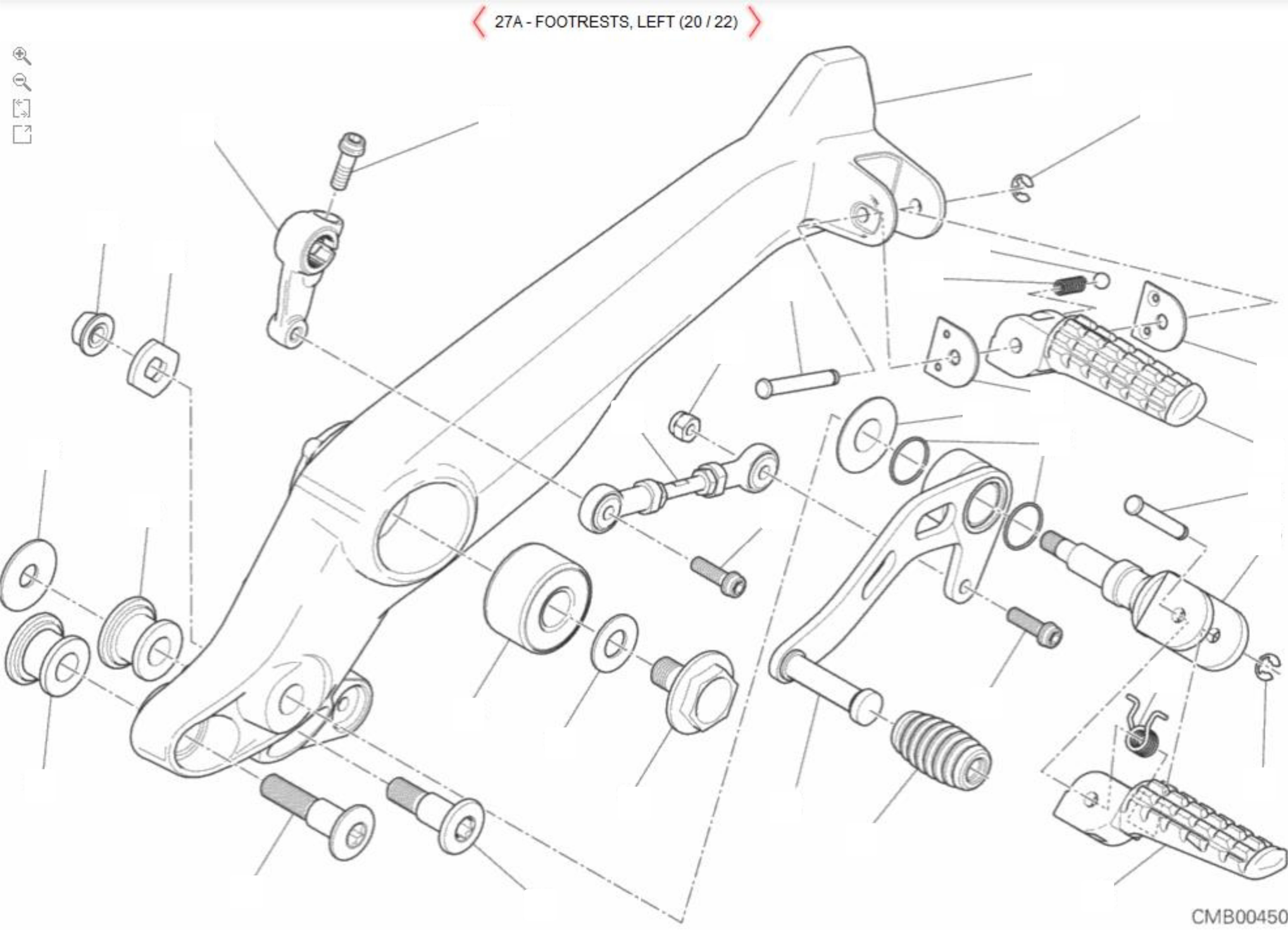 27A - FOOTRESTS, LEFT (20 / 22)

CMB00450