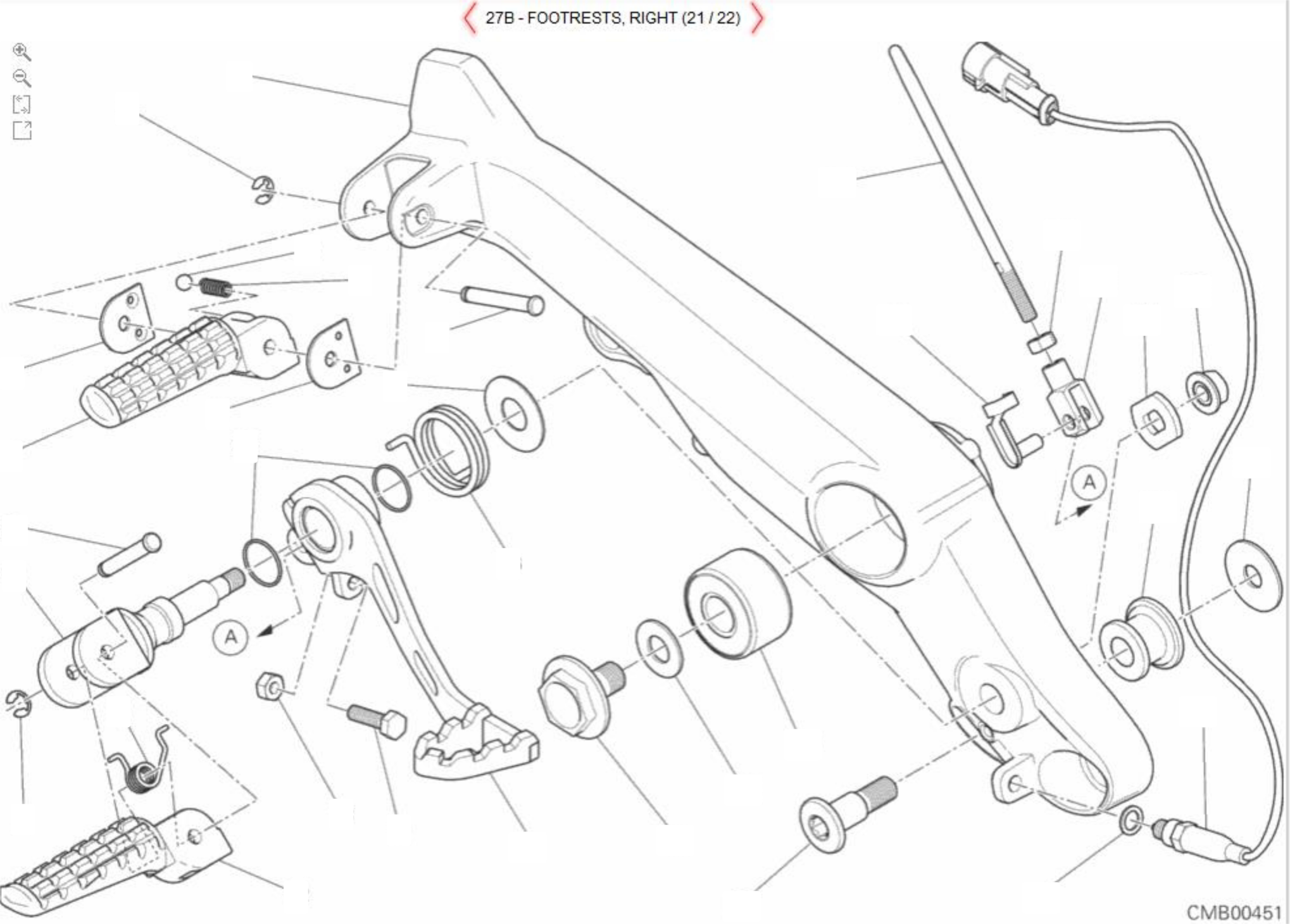 27B - FOOTRESTS, RIGHT (21 / 22)

A

A

CMB00451