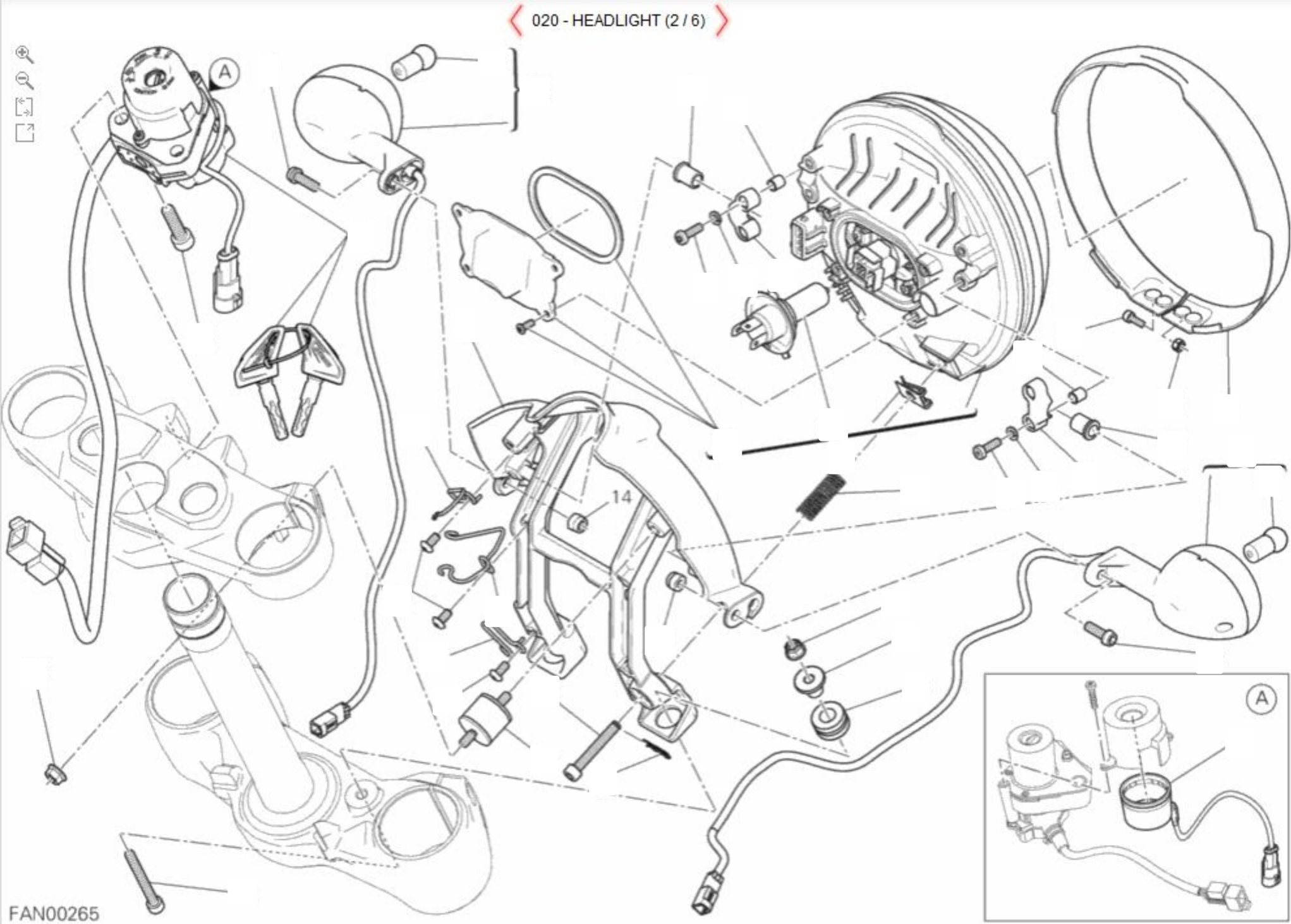 020 - HEADLIGHT (2 / 6)

A

14

A

FAN00265