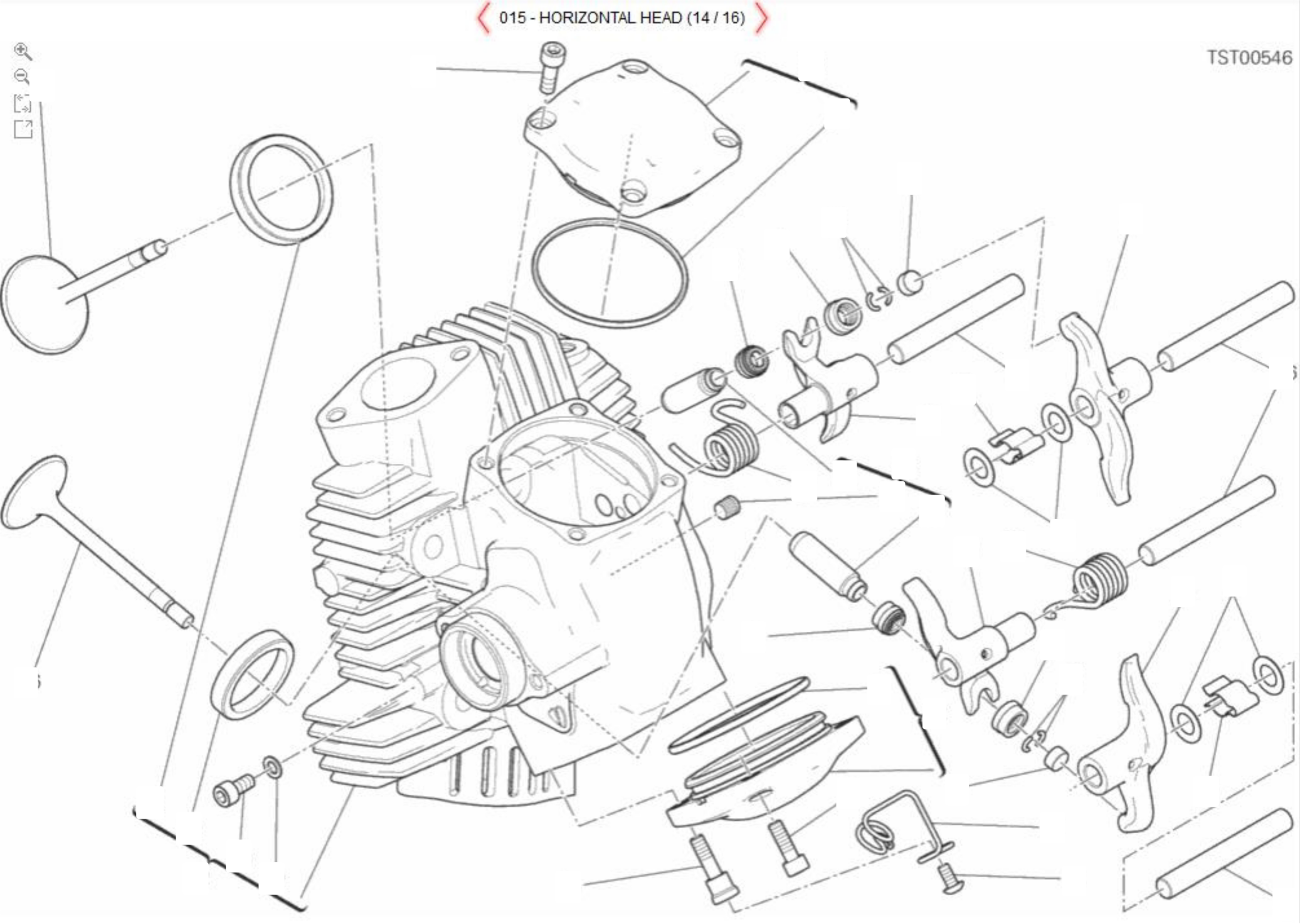 015 - HORIZONTAL HEAD (14 / 16)

TST00546