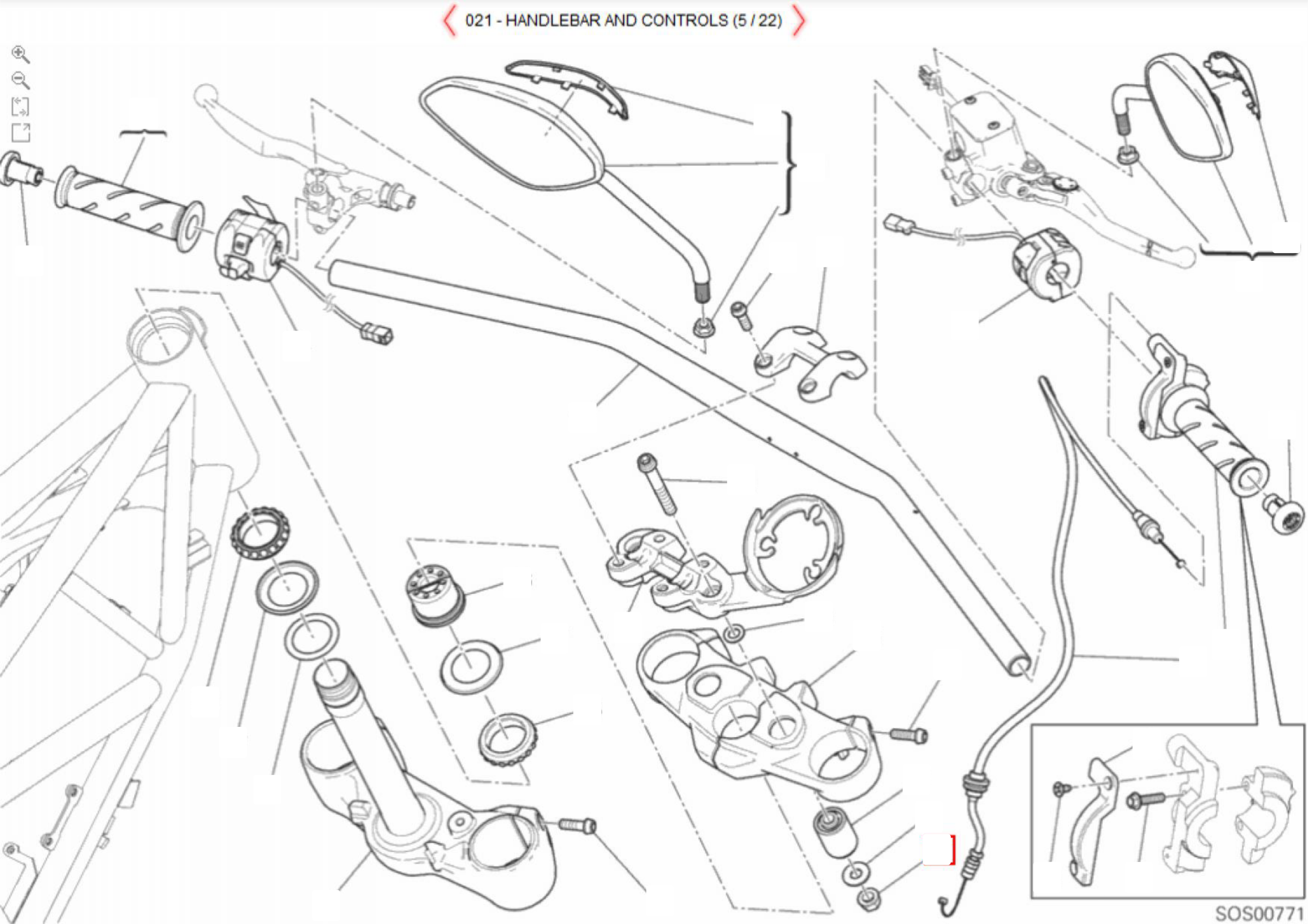 021 - HANDLEBAR AND CONTROLS (5 / 22)

SOS00771