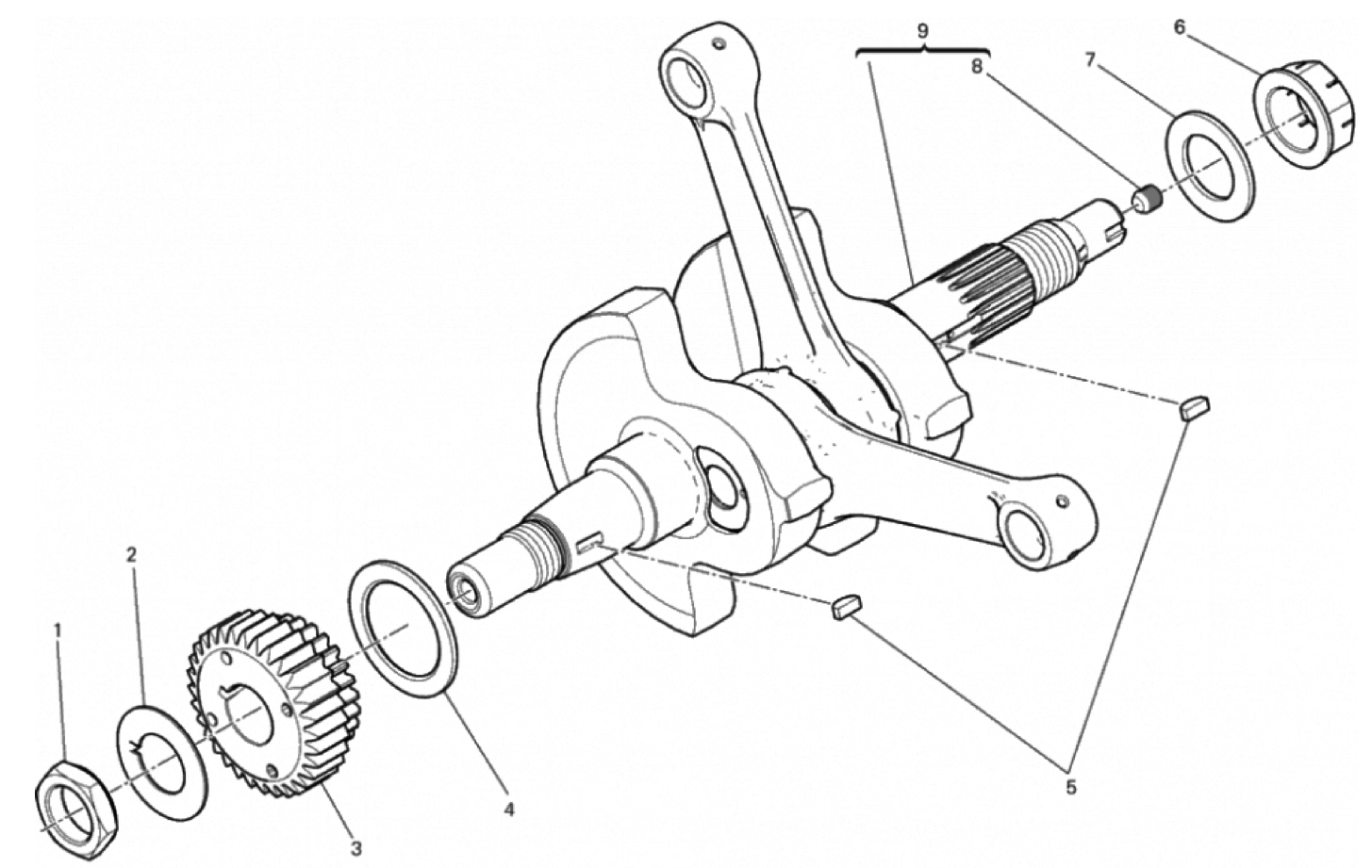 9
8
7
6
2
1
3
4
5