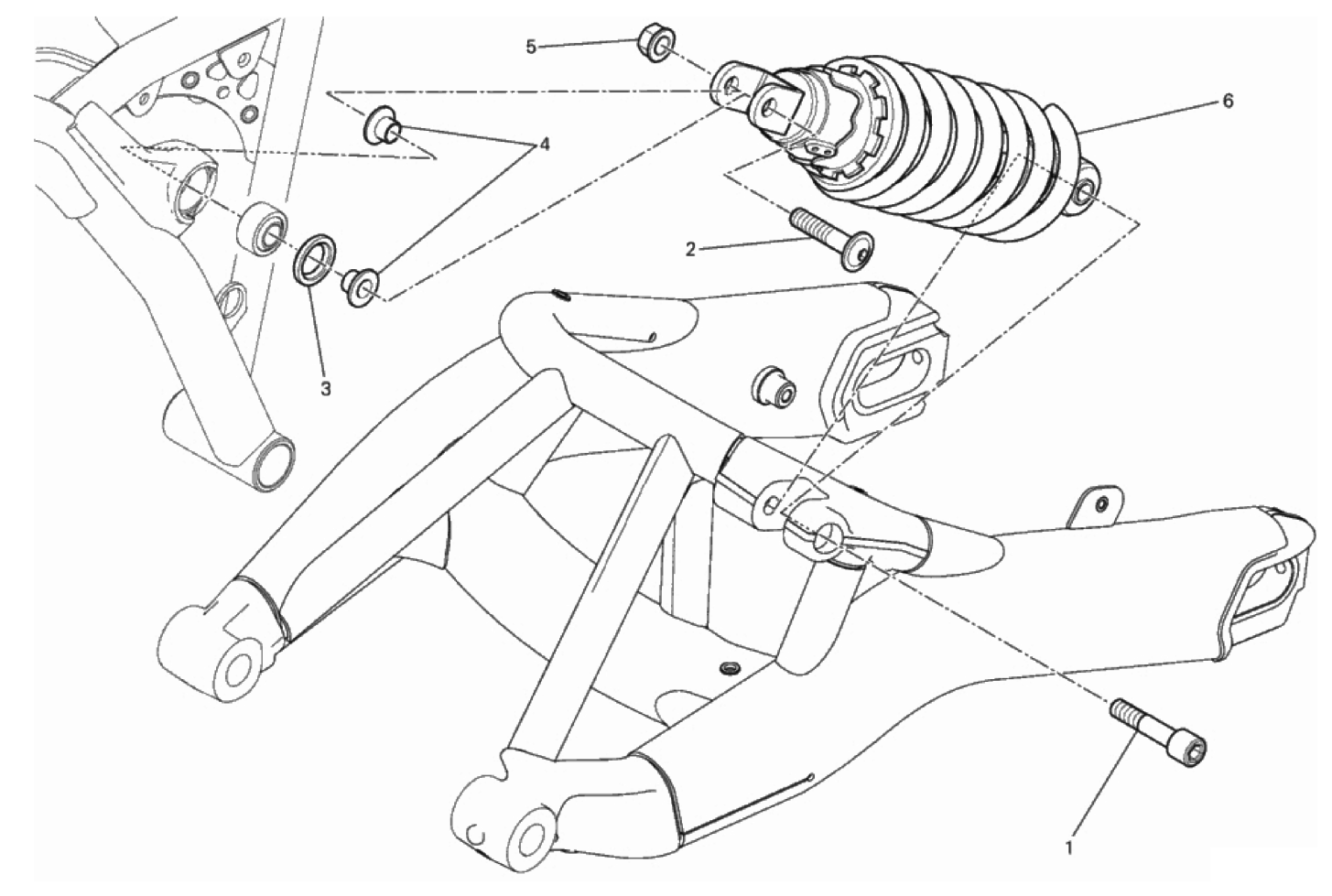 5
6
4
2
3
1