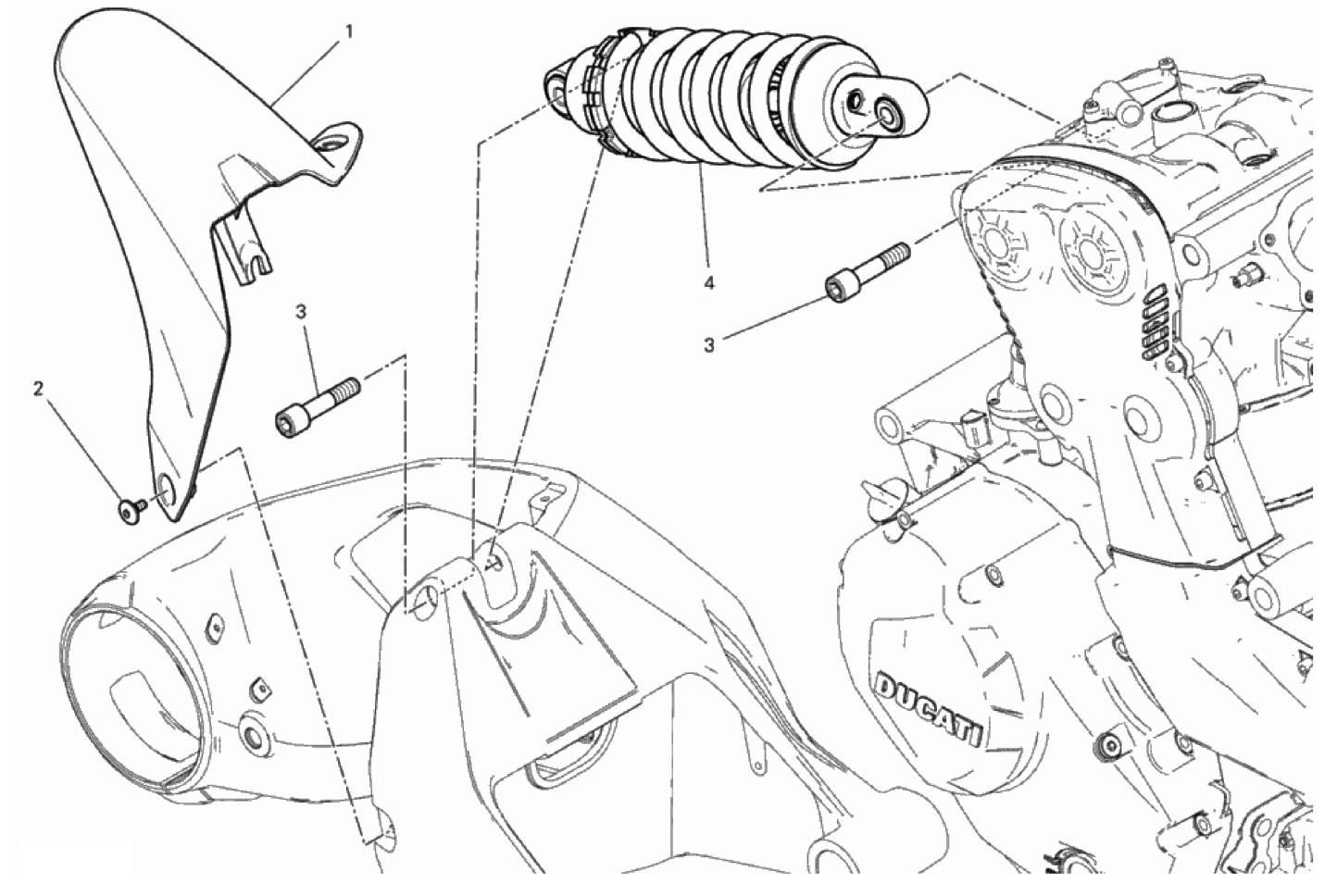 1
4
3
3
2
DUCATI