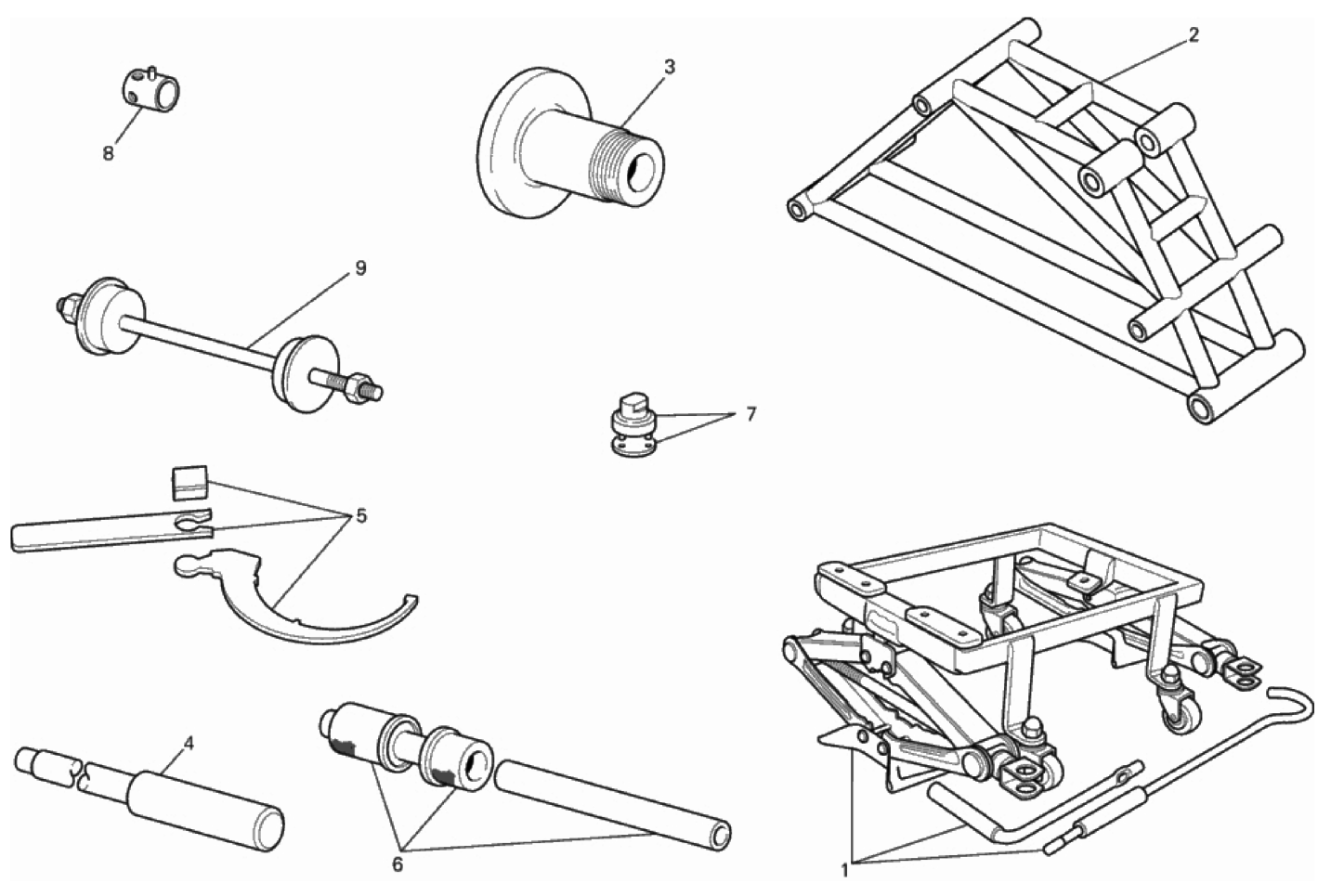 8
3
2
9
7
5
4
6
1