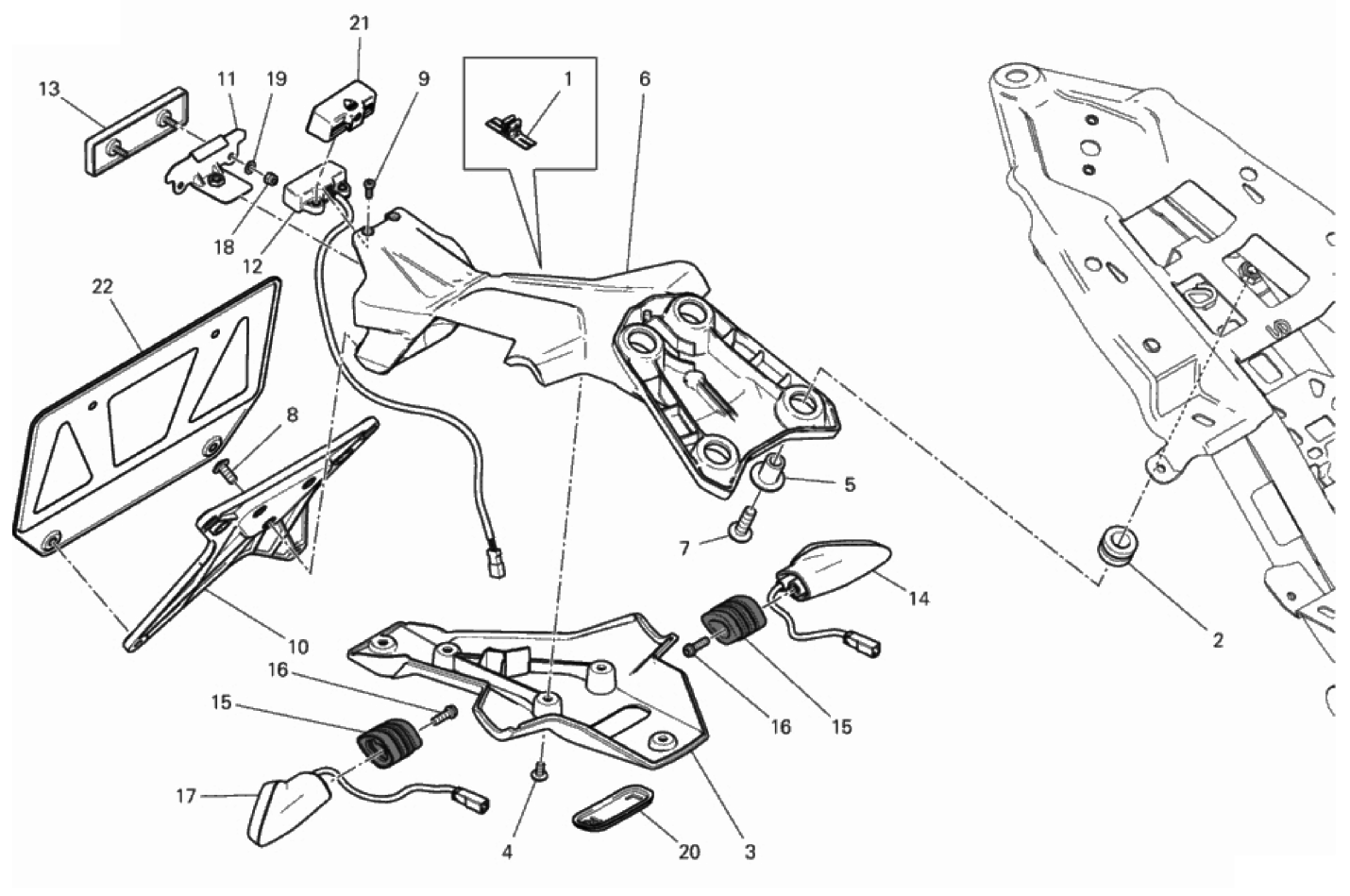 21
13
11
19
9
1
6
18
12
22
8
5
7
14
2
10
16
15
16
15
17
4
20
3