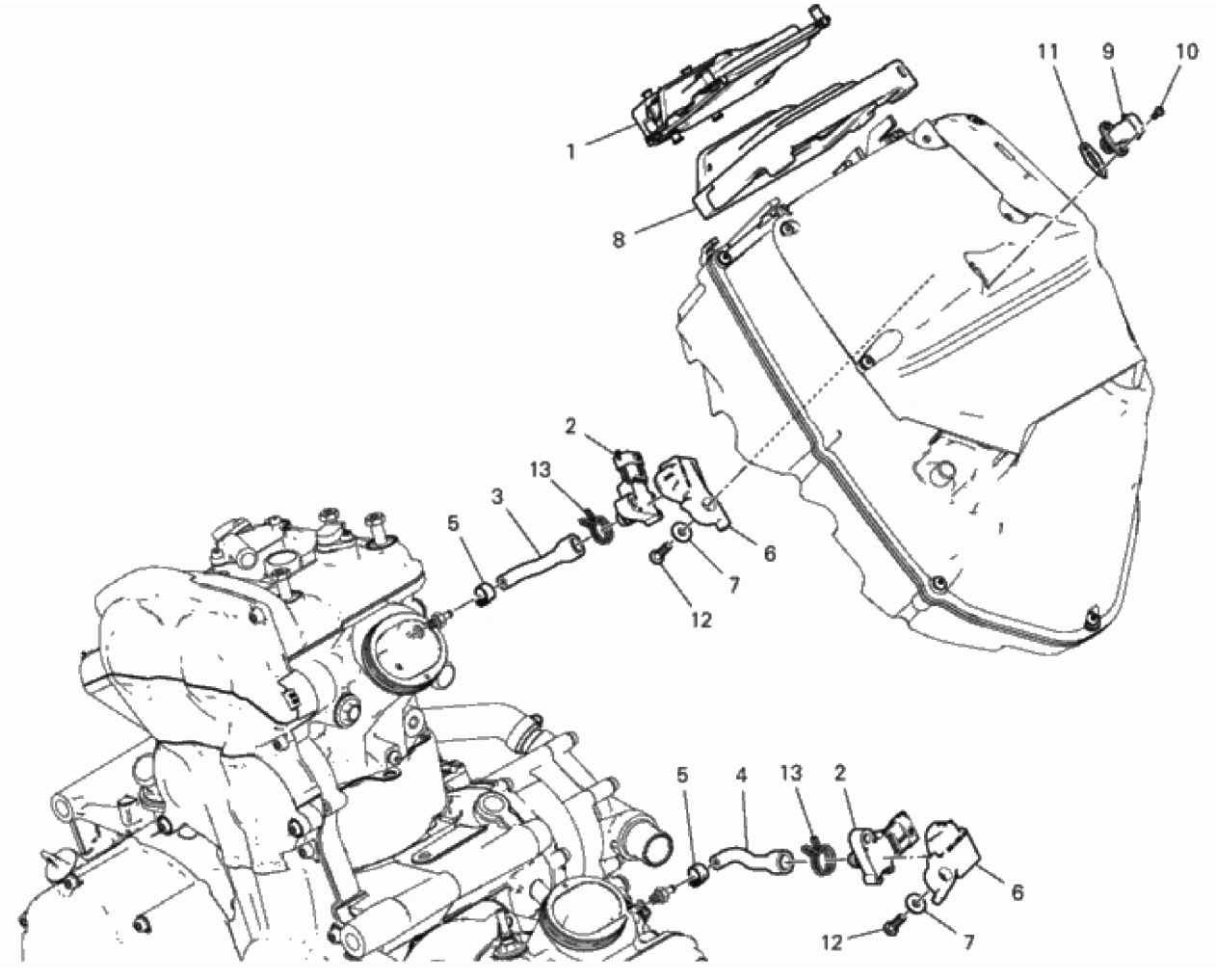 11 9 10
1
8
2
13
3
5
6
7
12
5 4 13 2
6
12 7