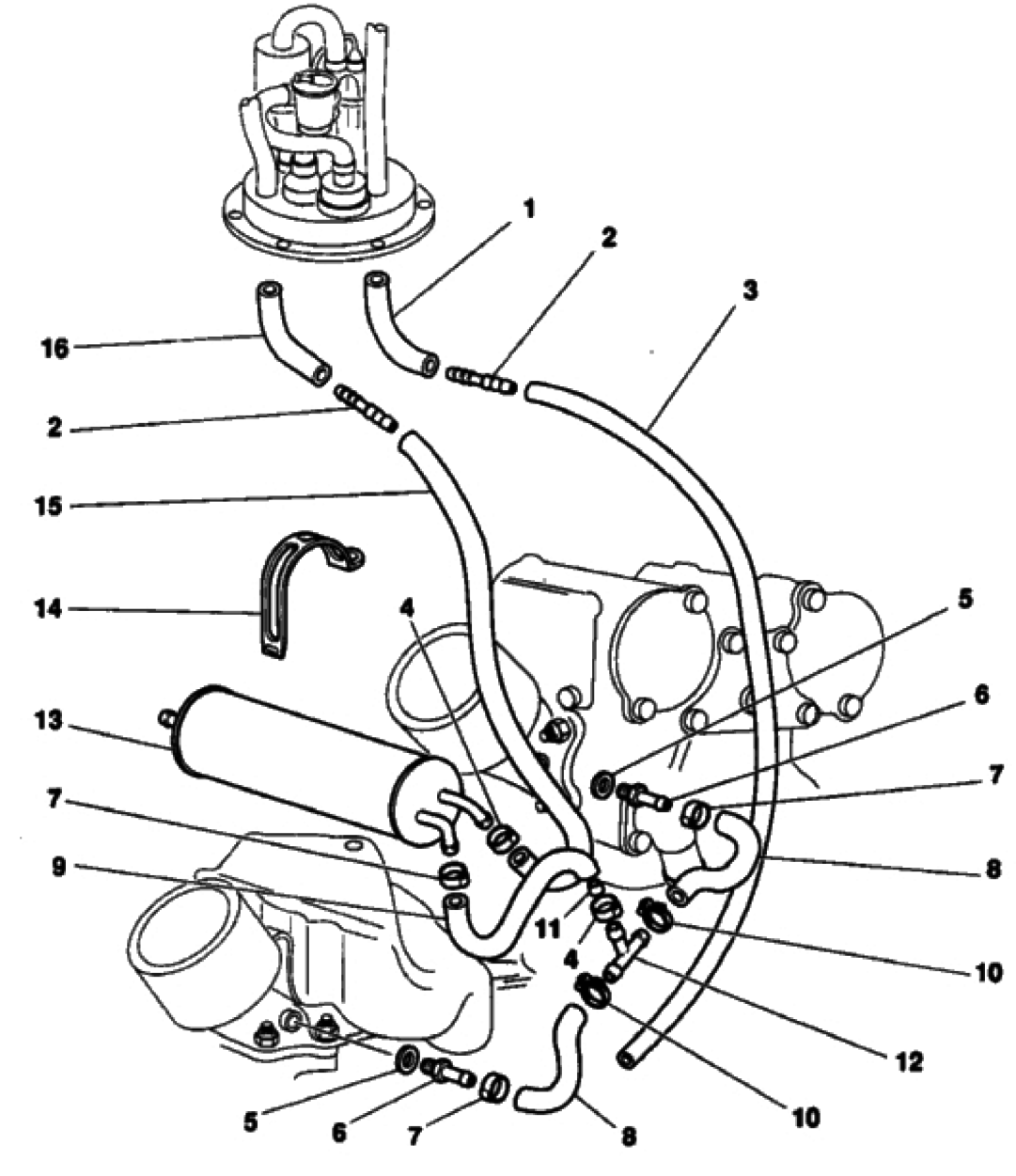 1
2
3
16
2
15
14
4
5
6
13
7
7
8
9
11
4
10
12
10
5
6
7
8