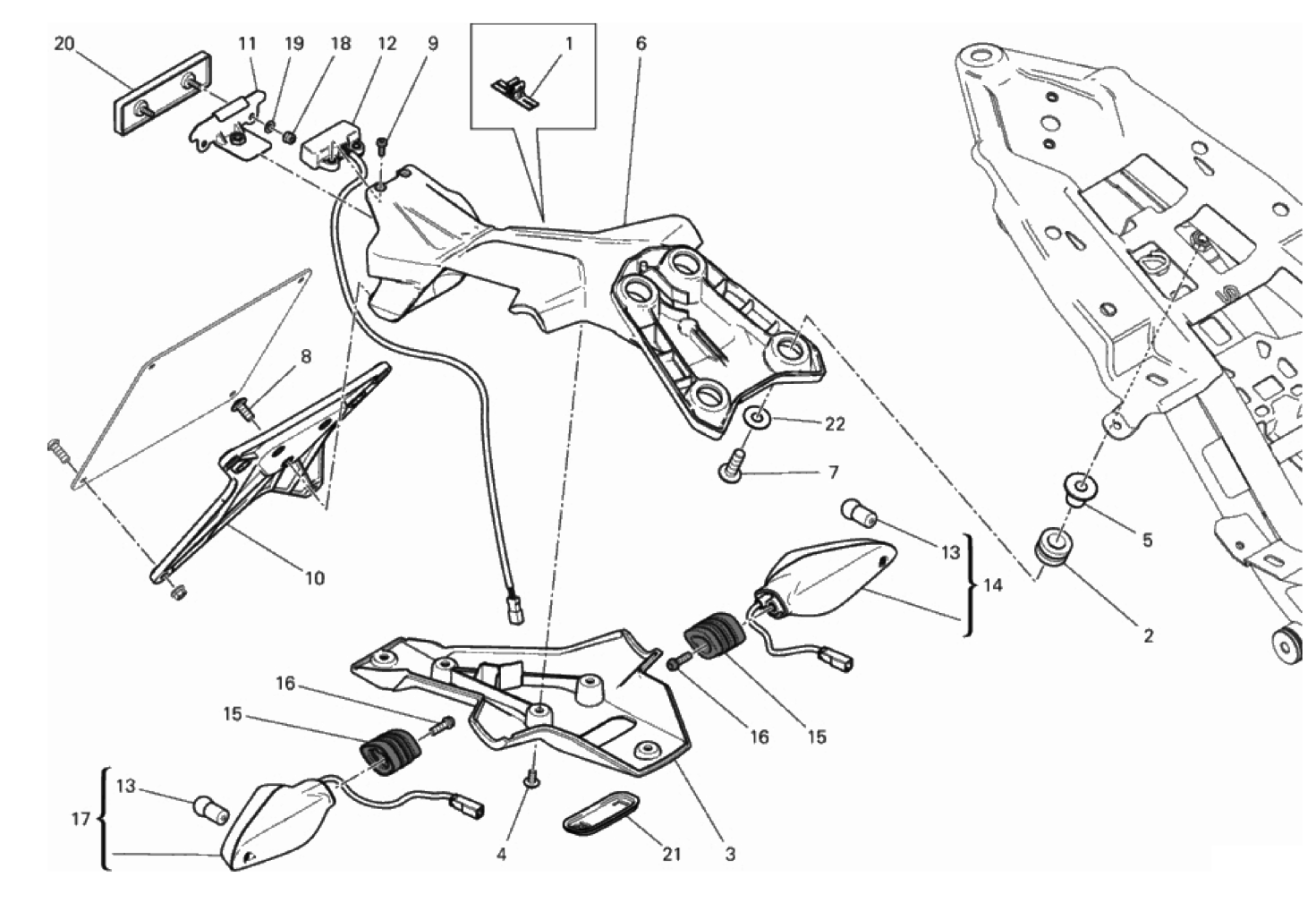 20 11 19 18 12 9 1 6

8

22

7

10

13

14

5

2

16

15

16 15

13

17

4 21 3