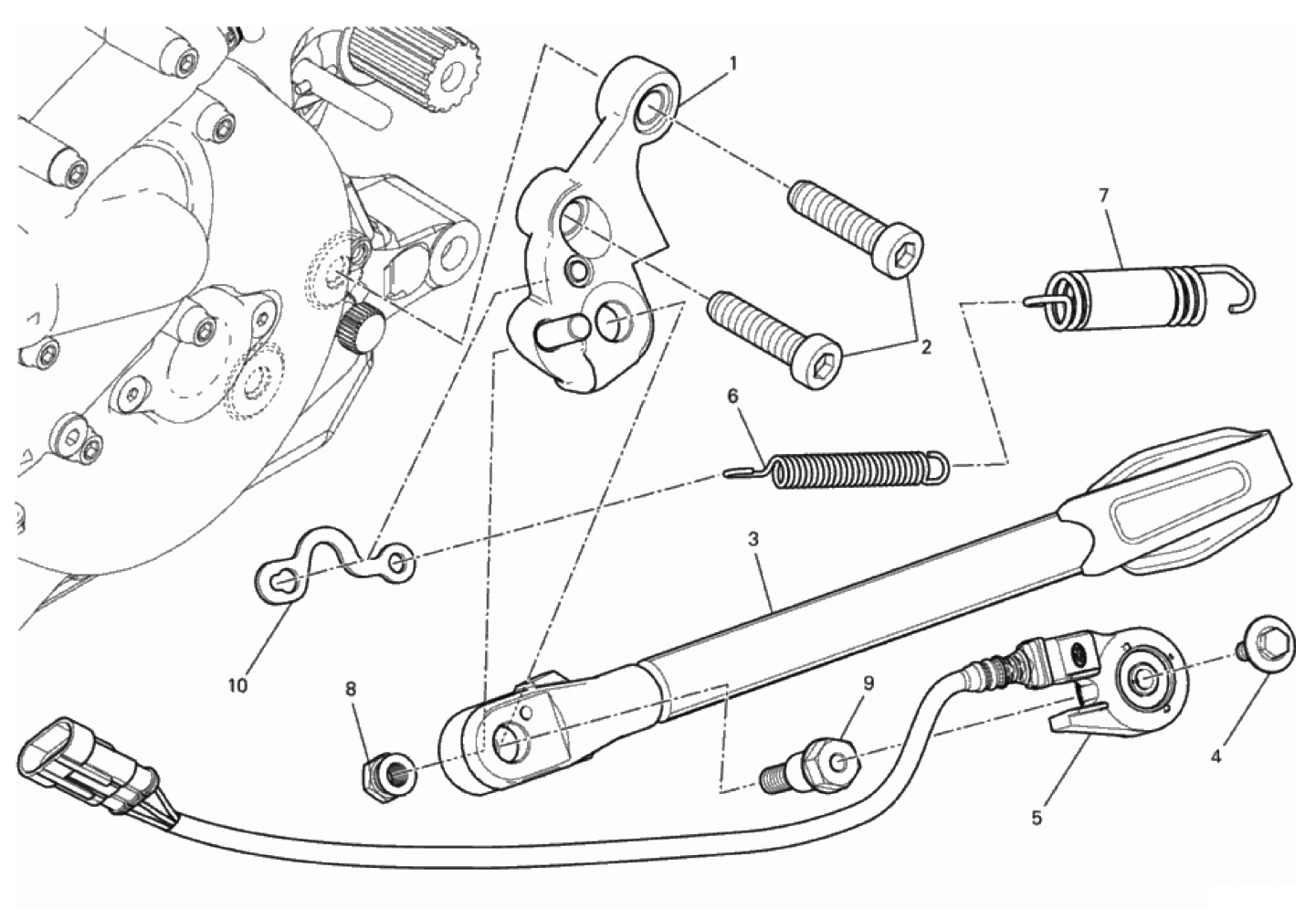 1
7
2
6
3
10
8
9
4
5