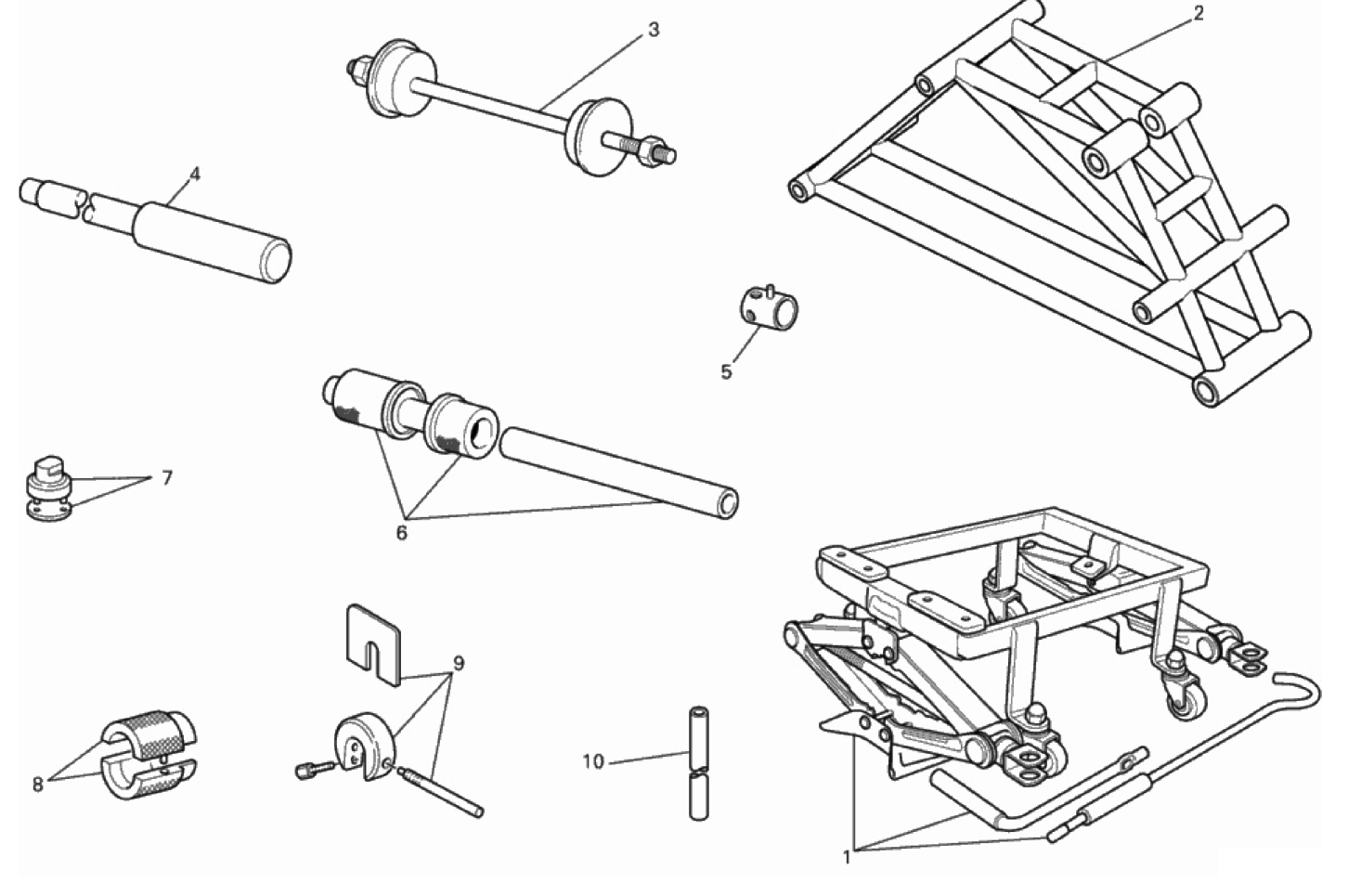 3
2
4
5
7
6
9
8
10
1