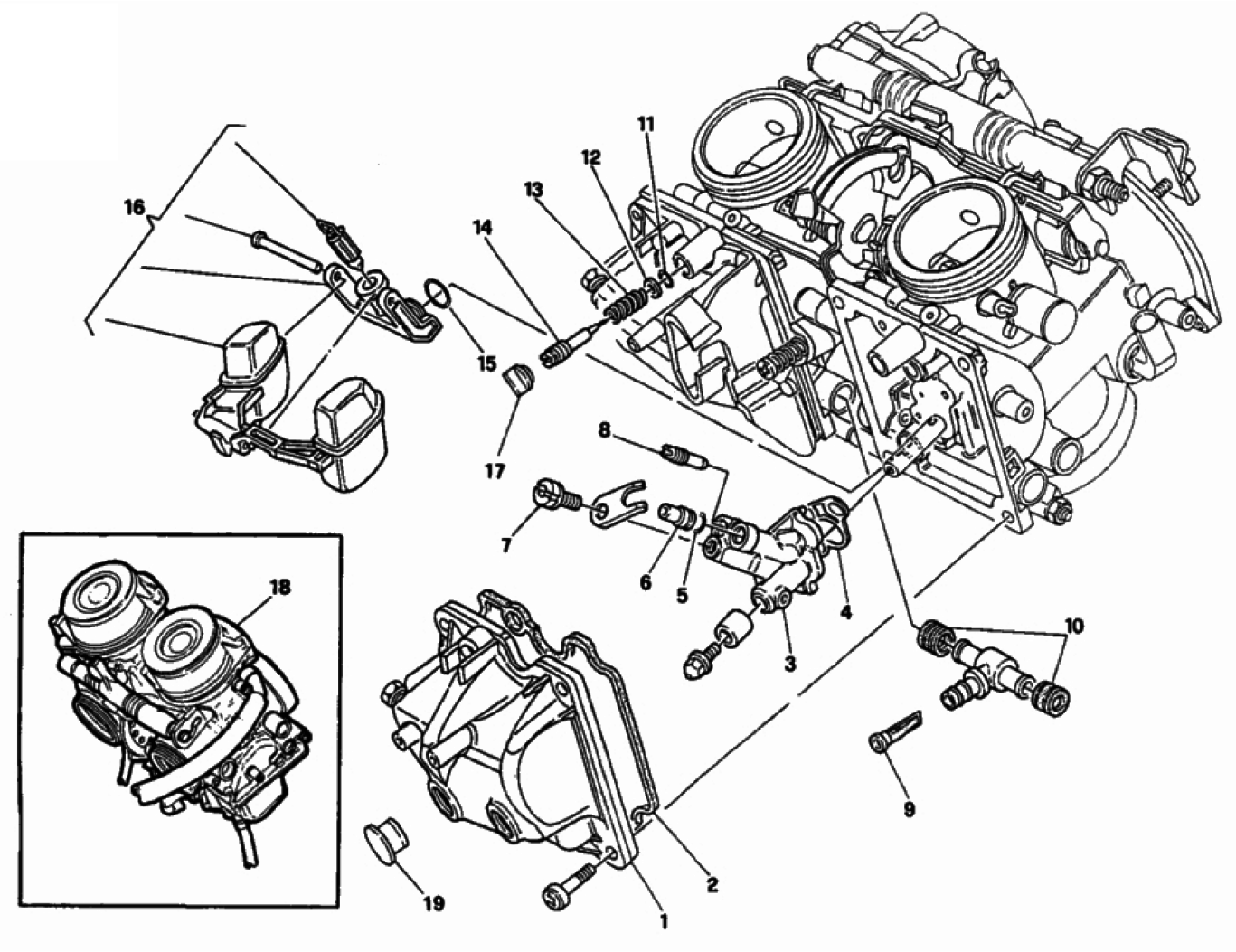 16
13
12
11
14
15
17
8
7
6
5
4
3
10
18
9
19
2
1