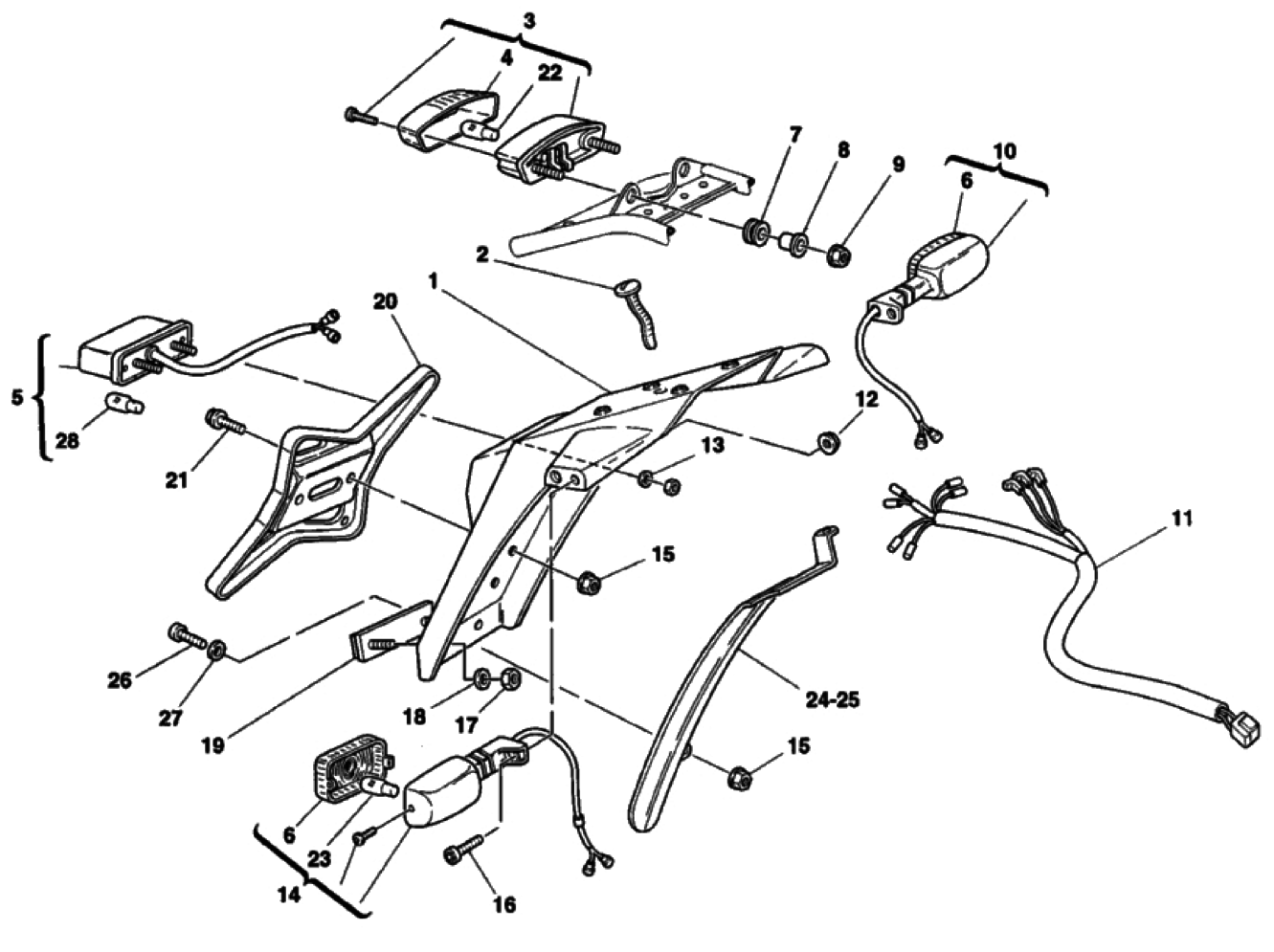 3
4
22
7
8
9
10
6
2
1
20
5
28
21
12
13
11
15
26
27
19
18
17
24-25
15
6
23
14
16