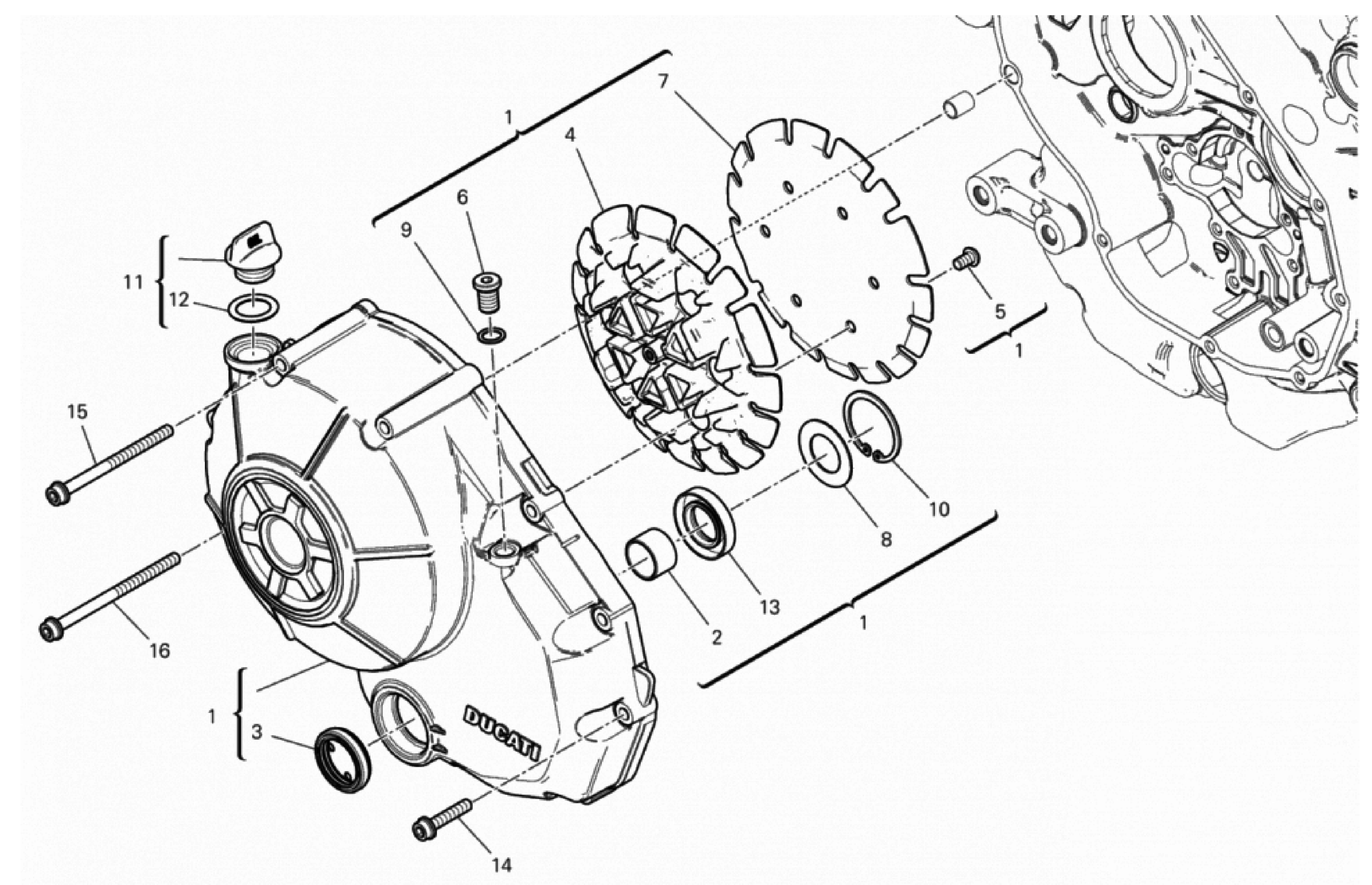 1
7
4
6
9
11
12
5
1
15
10
8
13
2
1
16
1
3
DUCATI
14