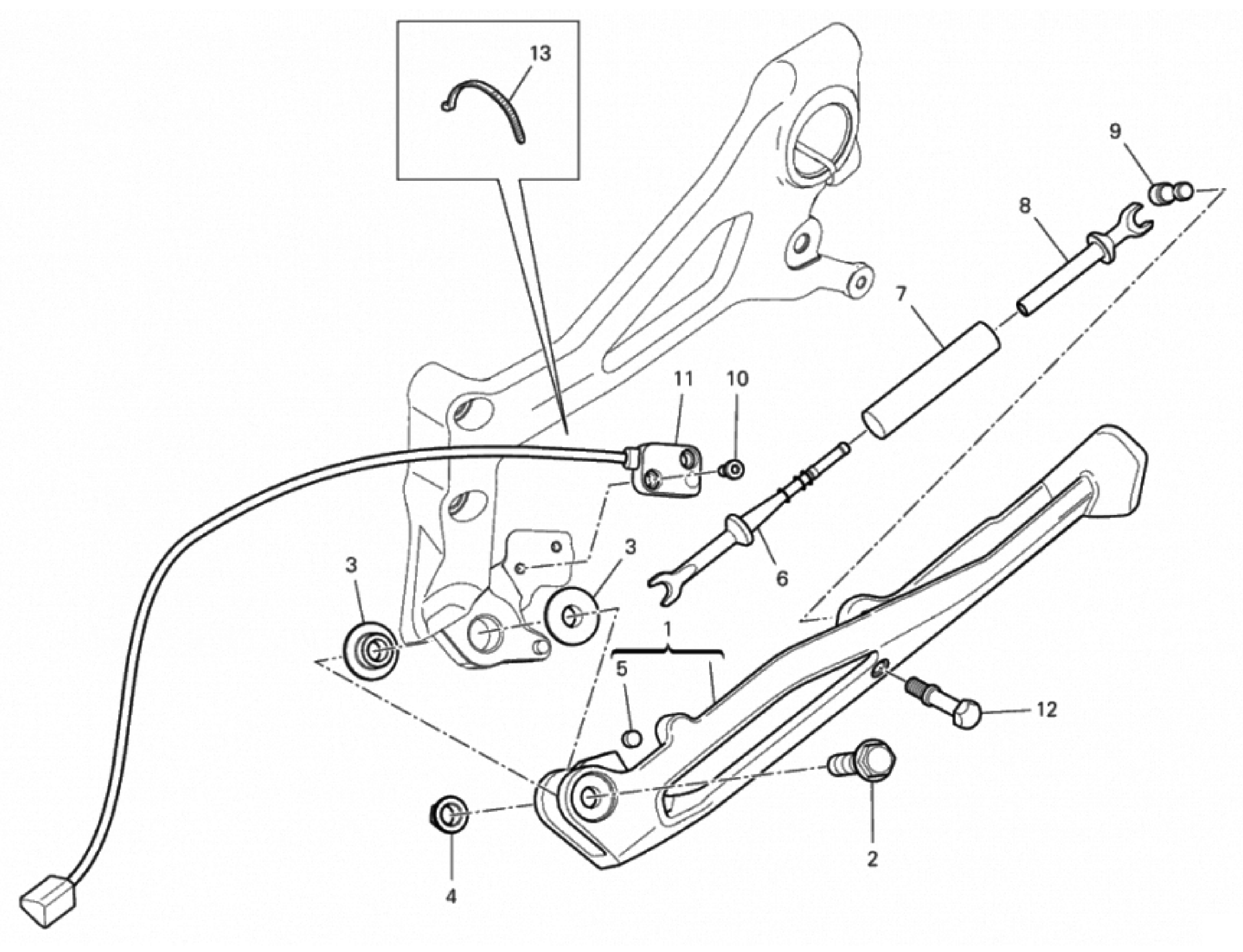 13
9
8
7
11
10
3
3
6
1
5
12
2
4