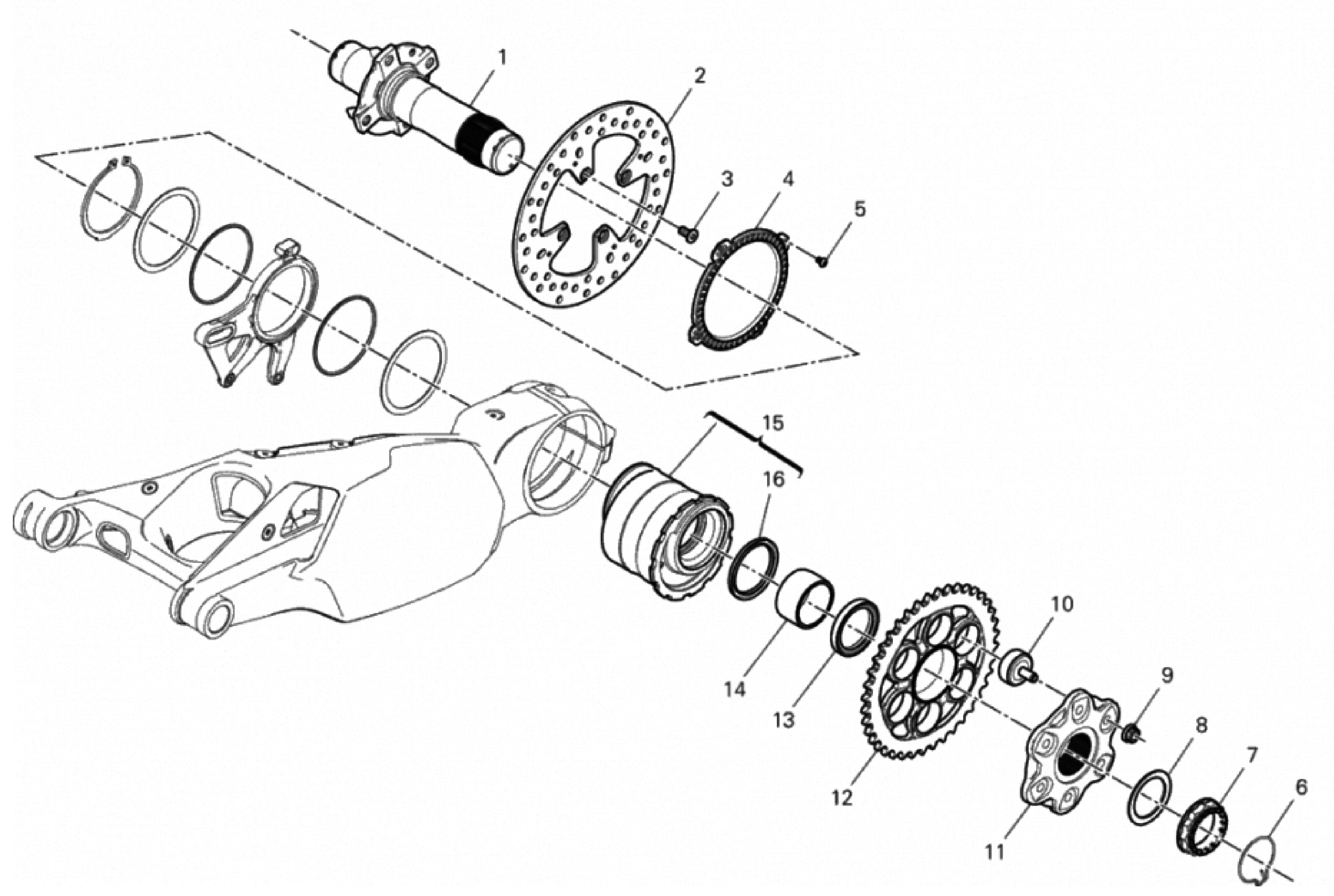 1
2
3
4
5
15
16
10
9
8
7
6
14
13
12
11