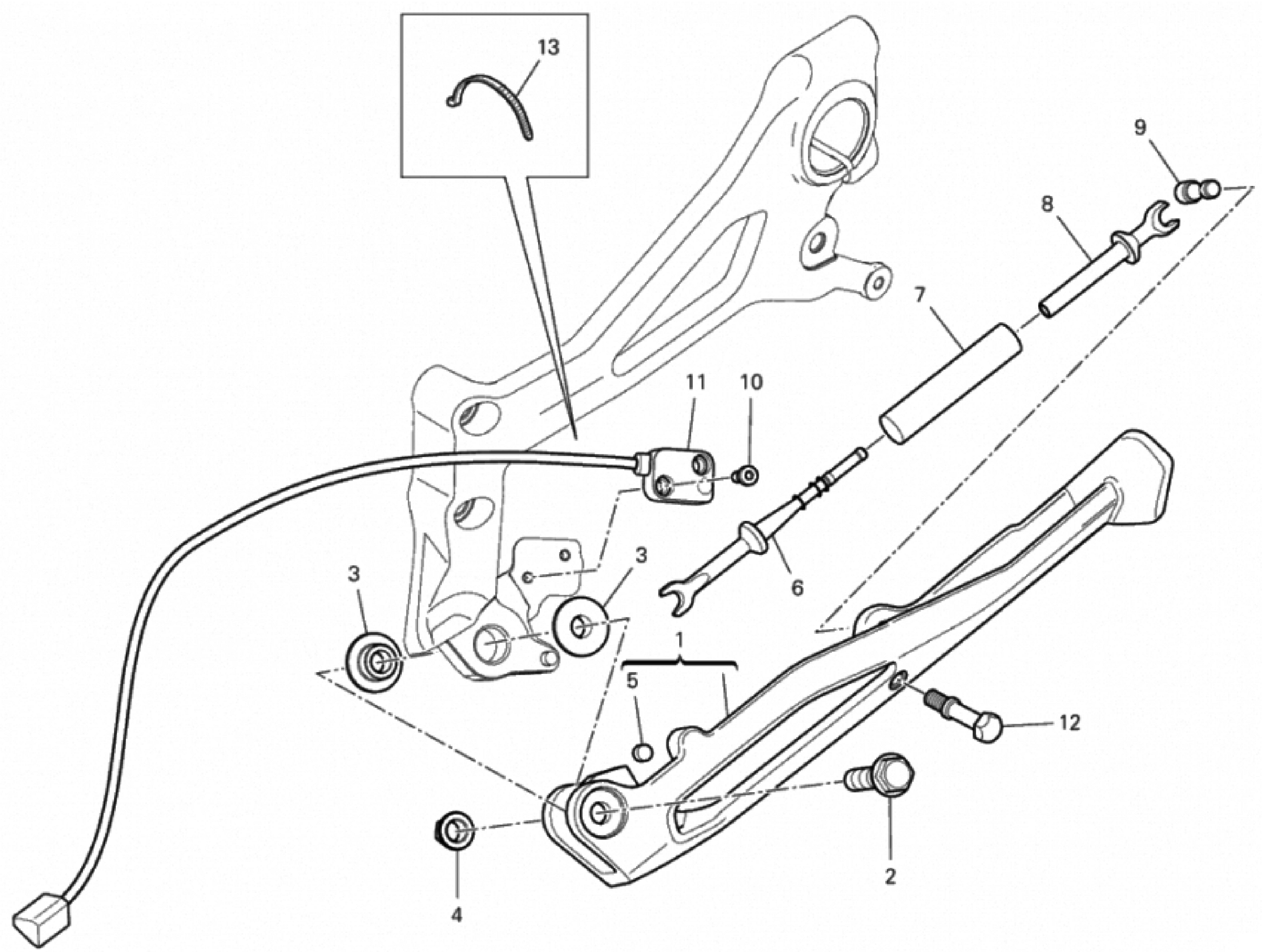 13
9
8
7
11
10
3
3
6
1
5
12
2
4