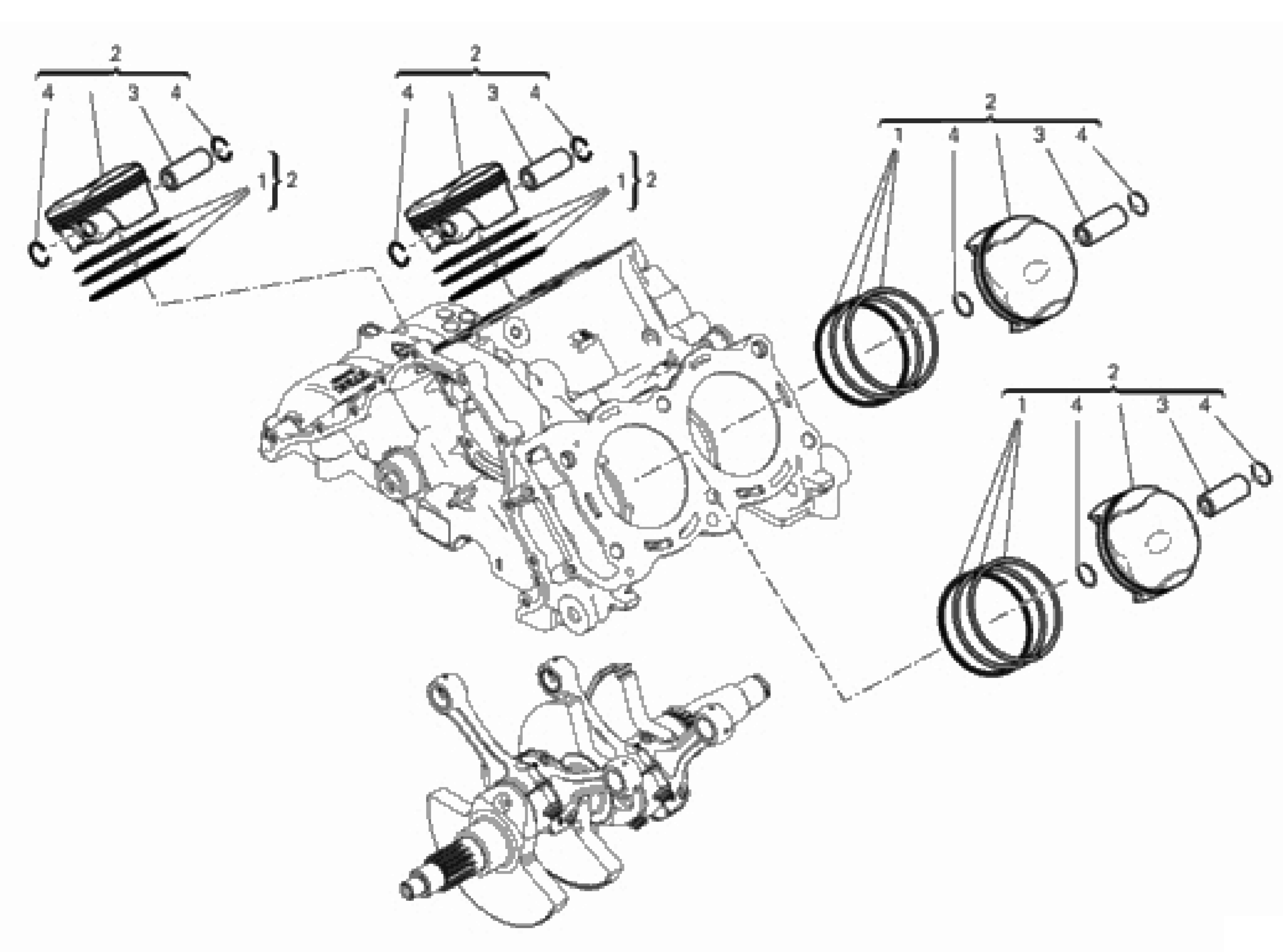 2
4 3 4
1 } 2

2
4 3 4
1 } 2

2
1 4 3 4

2
1 4 3 4