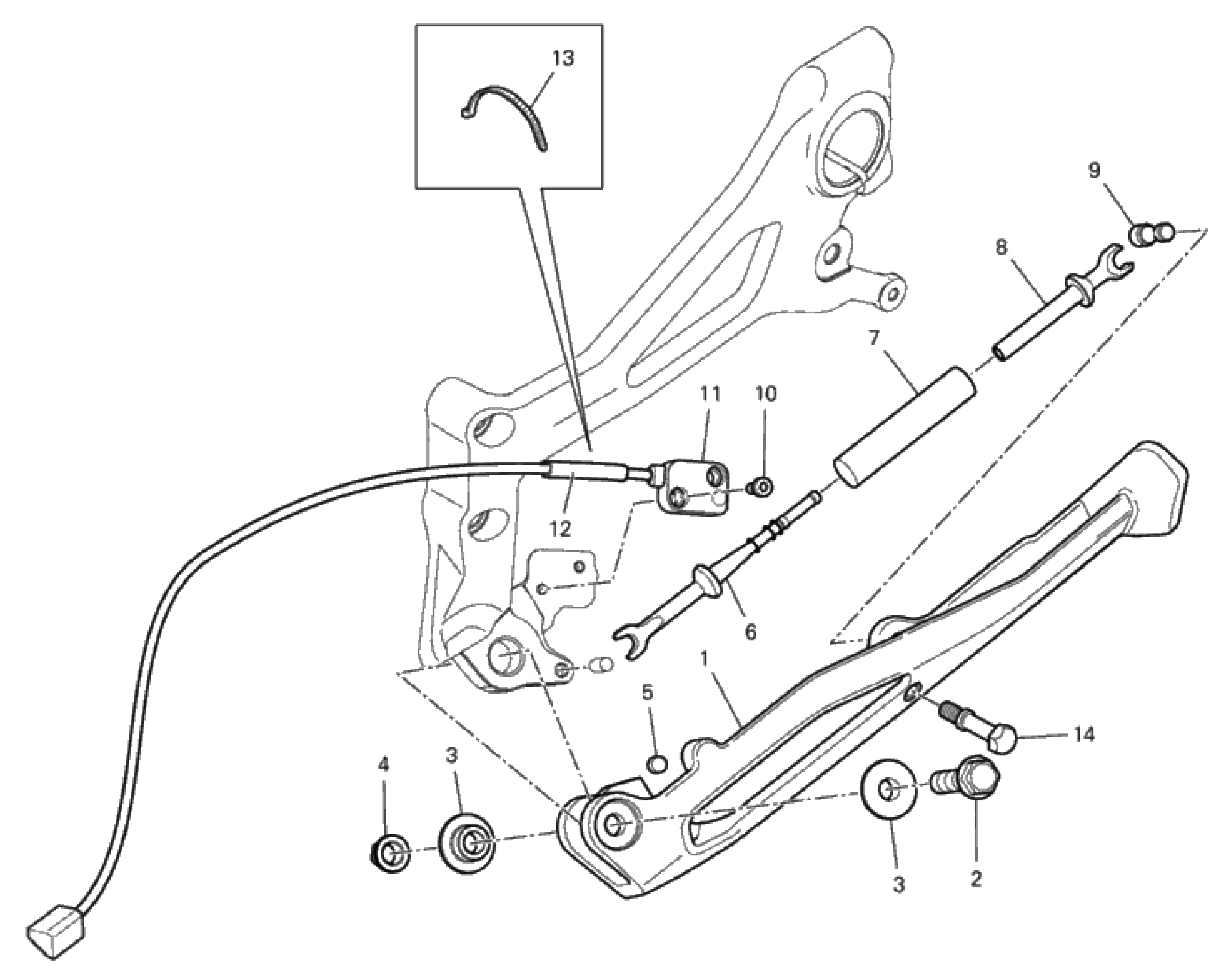 13
9
8
7
11
10
12
6
1
5
14
4
3
3
2