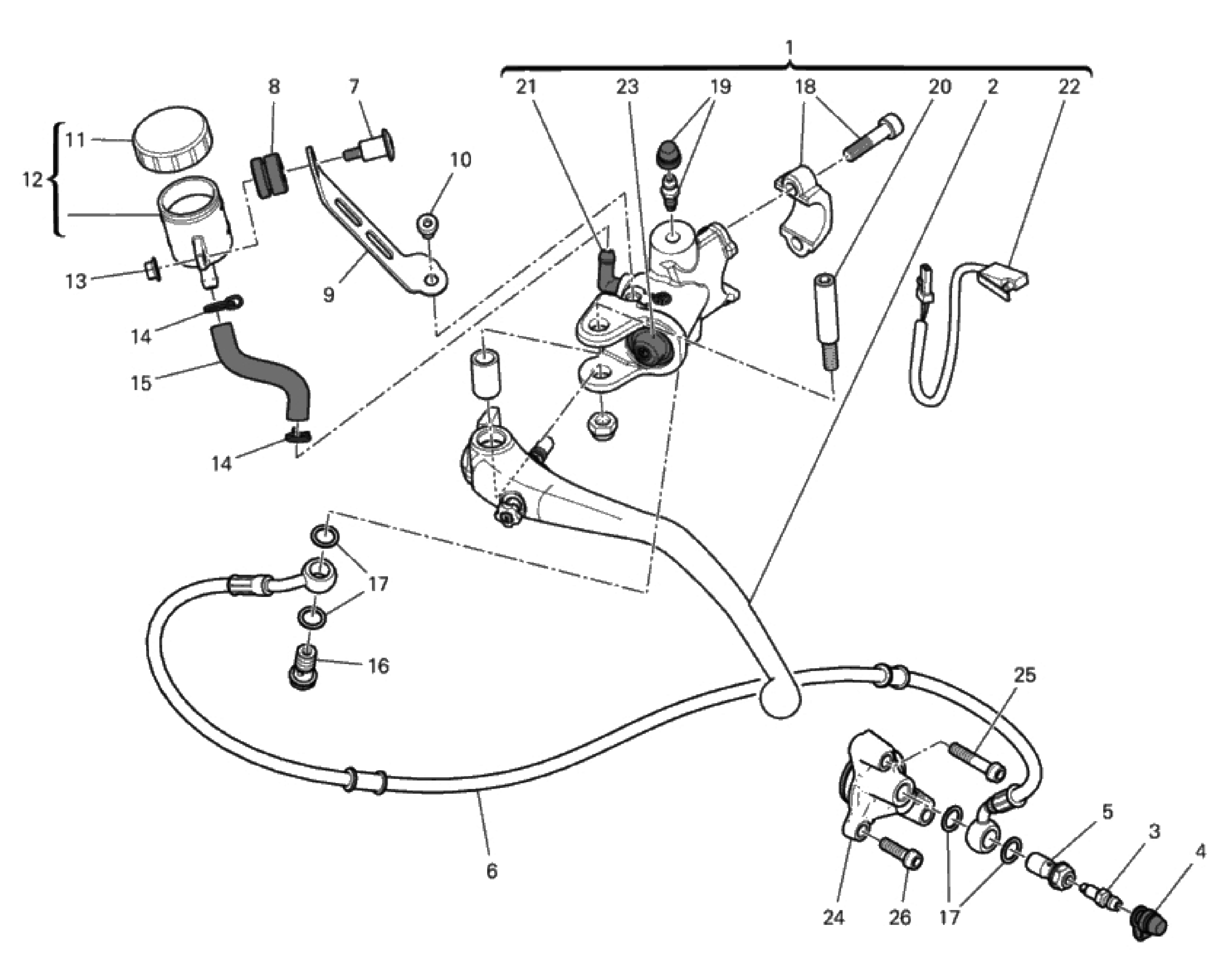 1
21 23 19 18 20 2 22
8 7
11
12
10
13
9
14
15
14
17
17
16
25
6
5
3
4
24 26 17