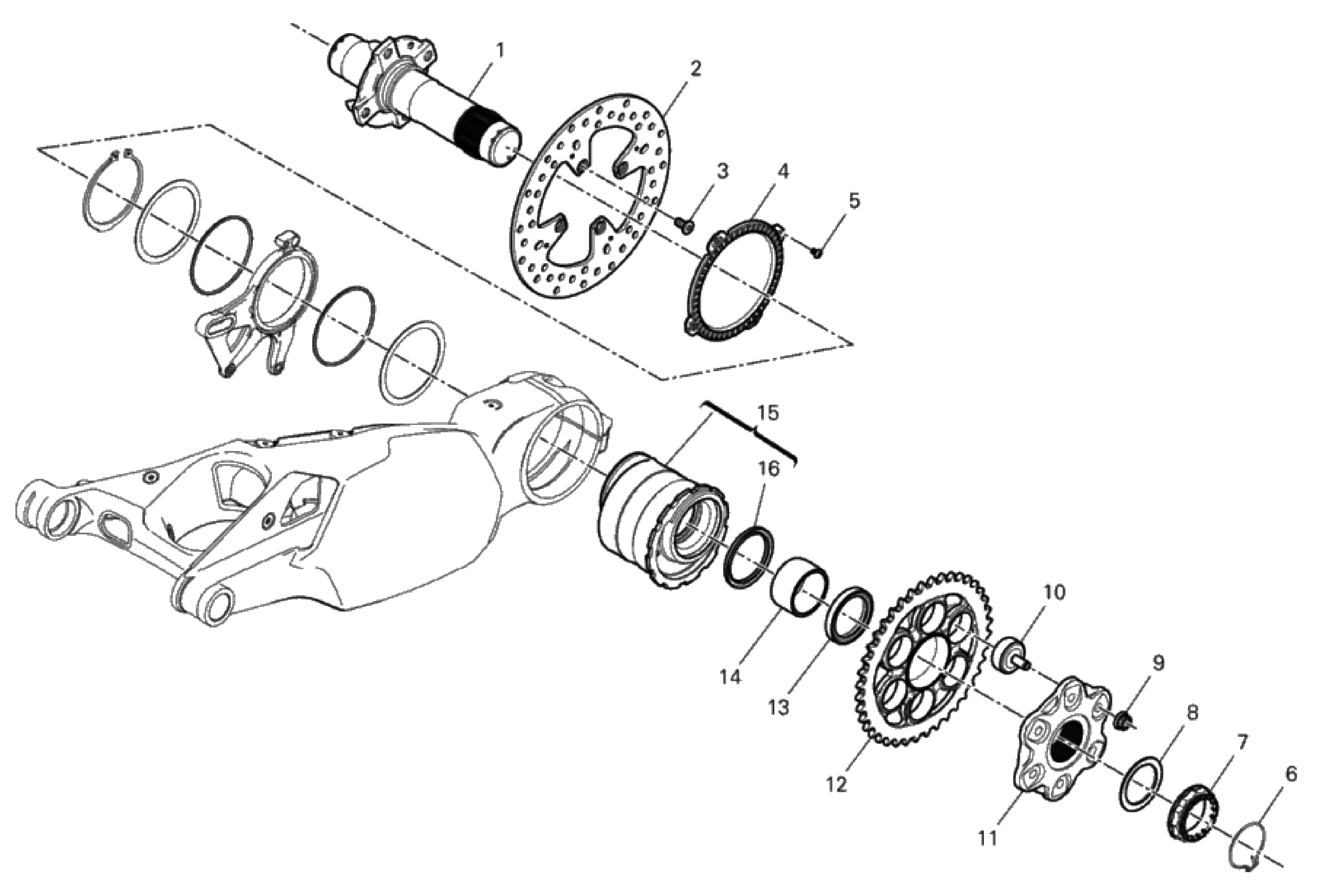 1
2
3
4
5
15
16
10
9
8
7
6
14
13
12
11