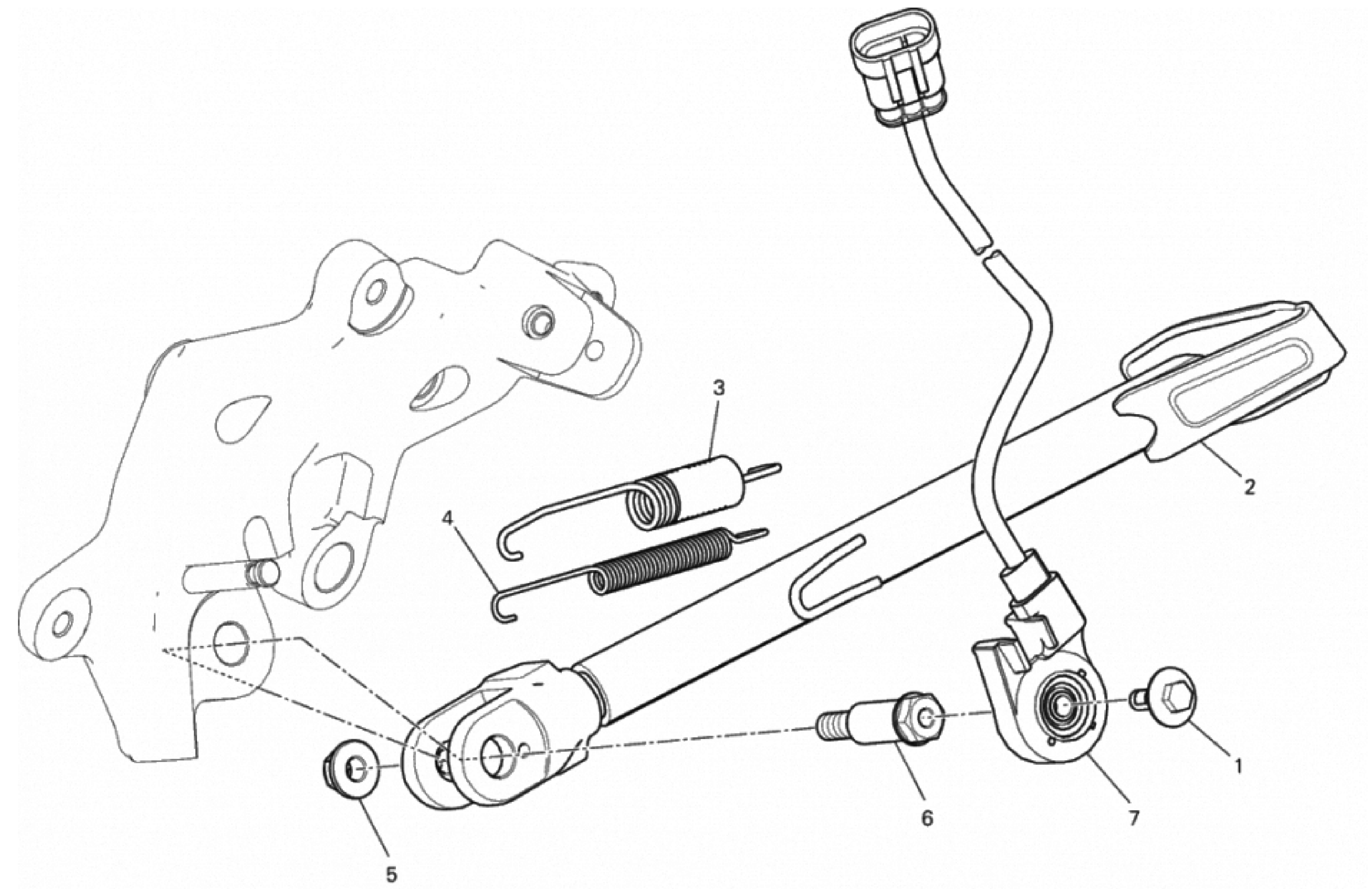 3
2
4
1
6
7
5