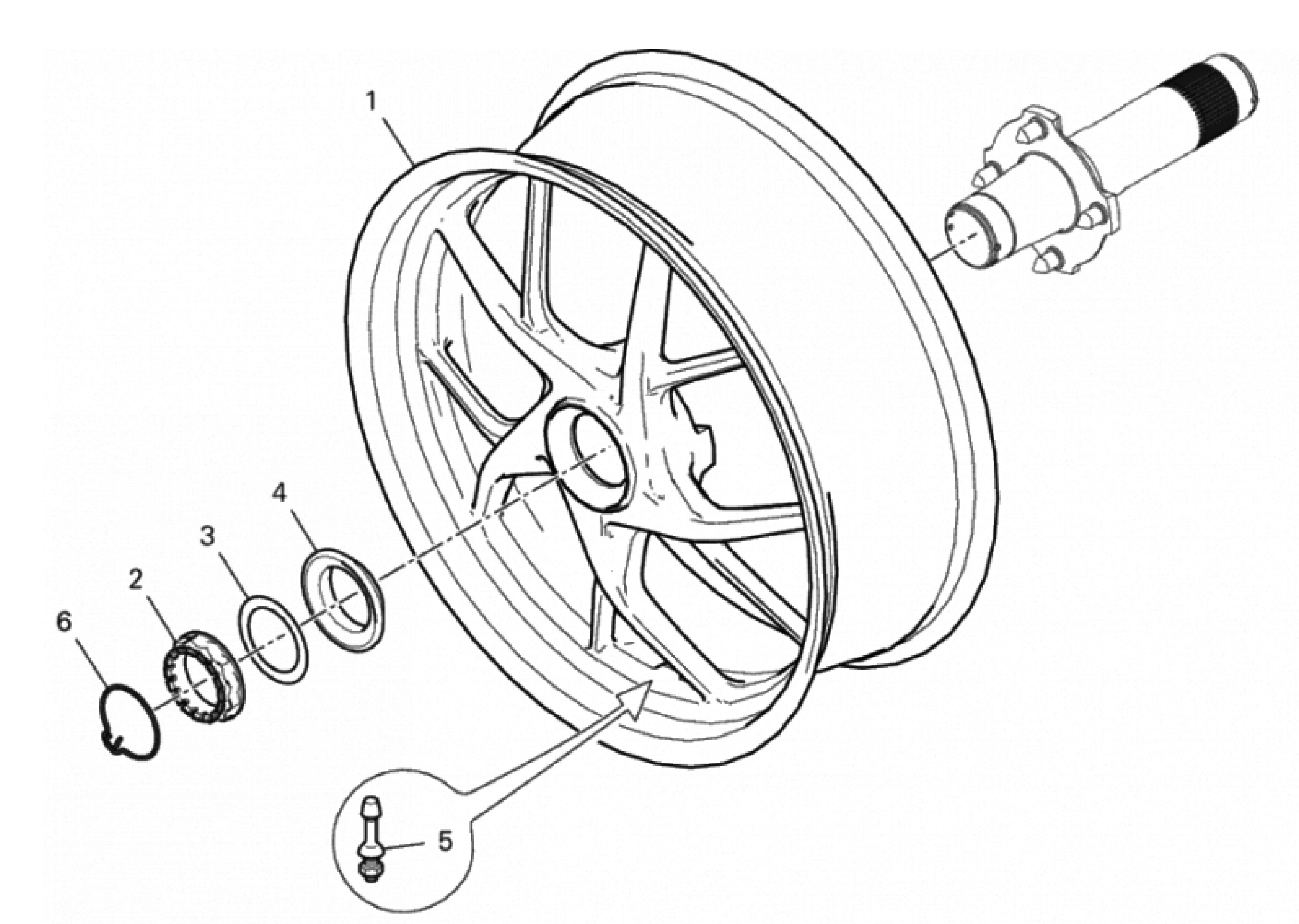 1
4
3
2
6
5