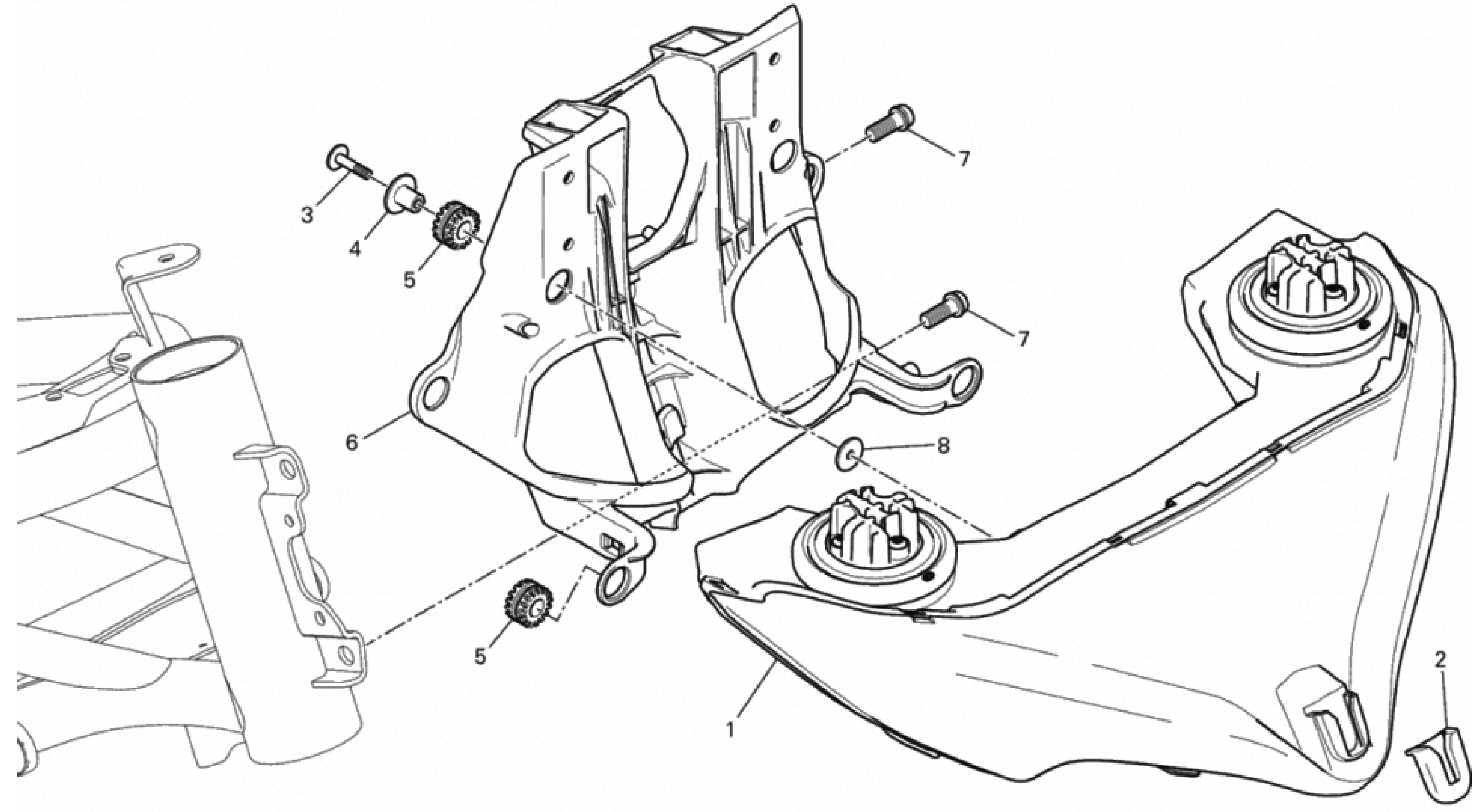 7
3
4
5
7
6
8
5
2
1