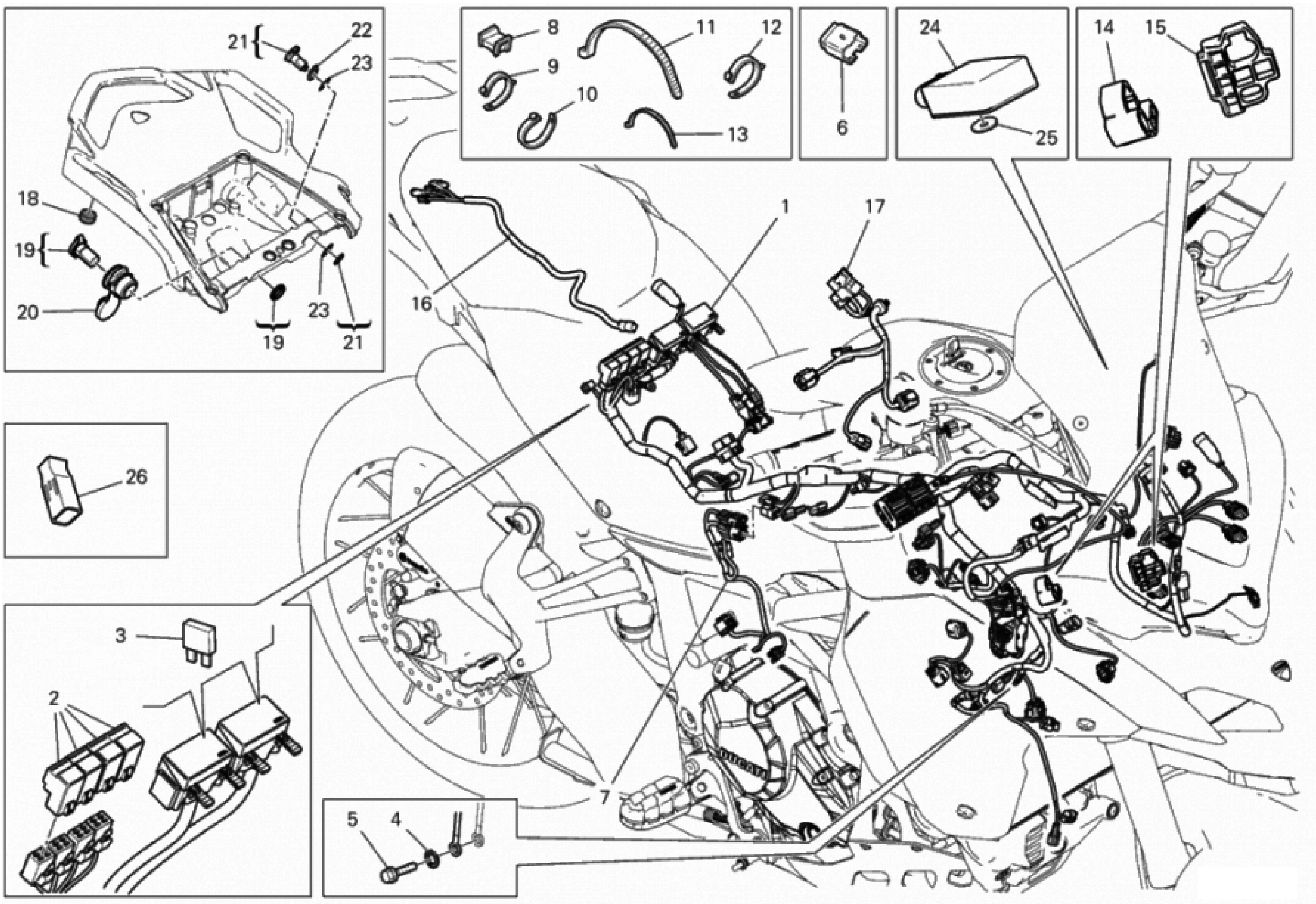 21
22
23
18
19
20
23
19
21
8
9
10
11
12
13
6
24
25
14
15
16
1
17
26
3
2
7
5
4
DUCATI