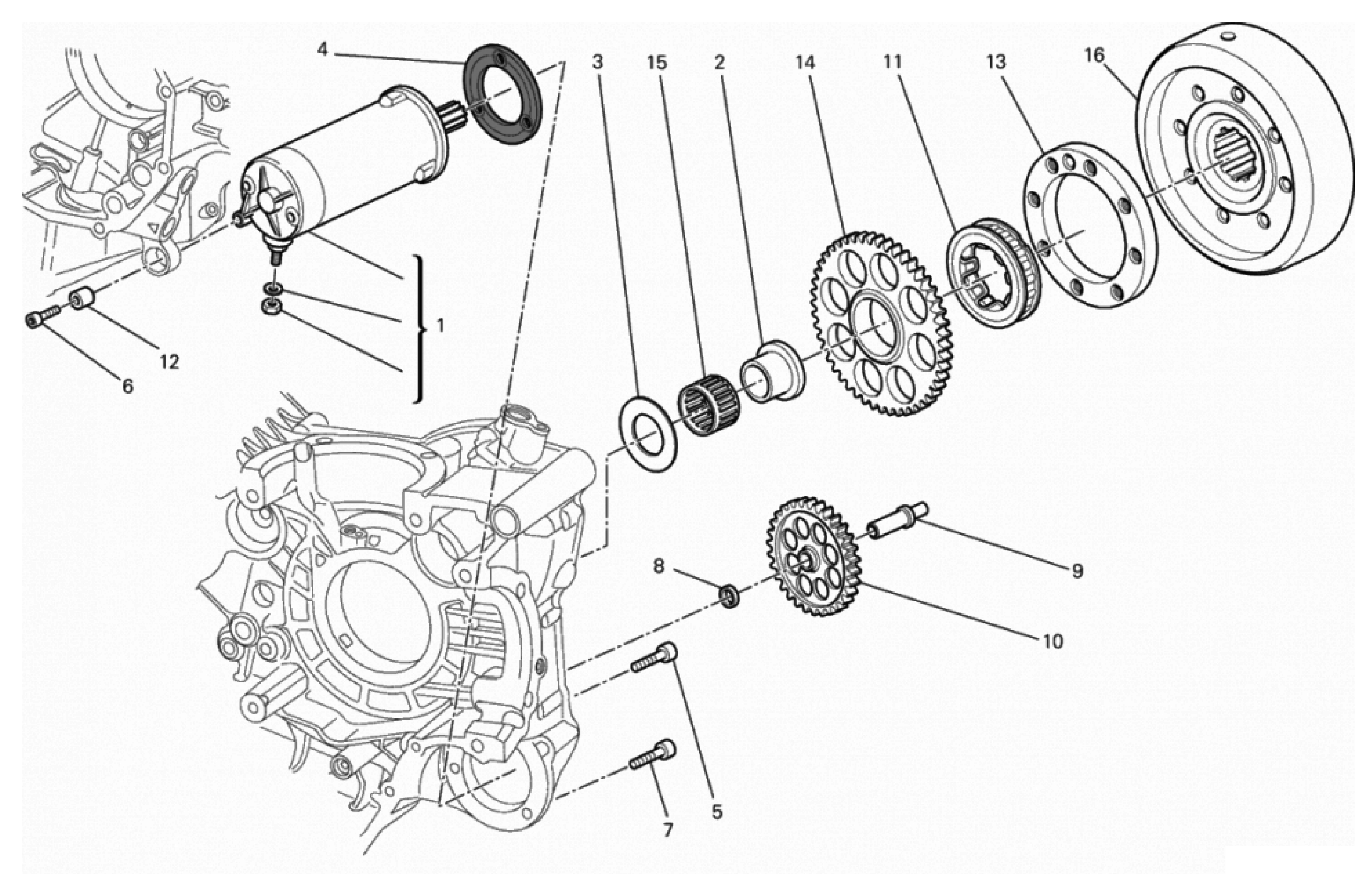 4
3
15
2
14
11
13
16
1
12
6
8
9
10
5
7