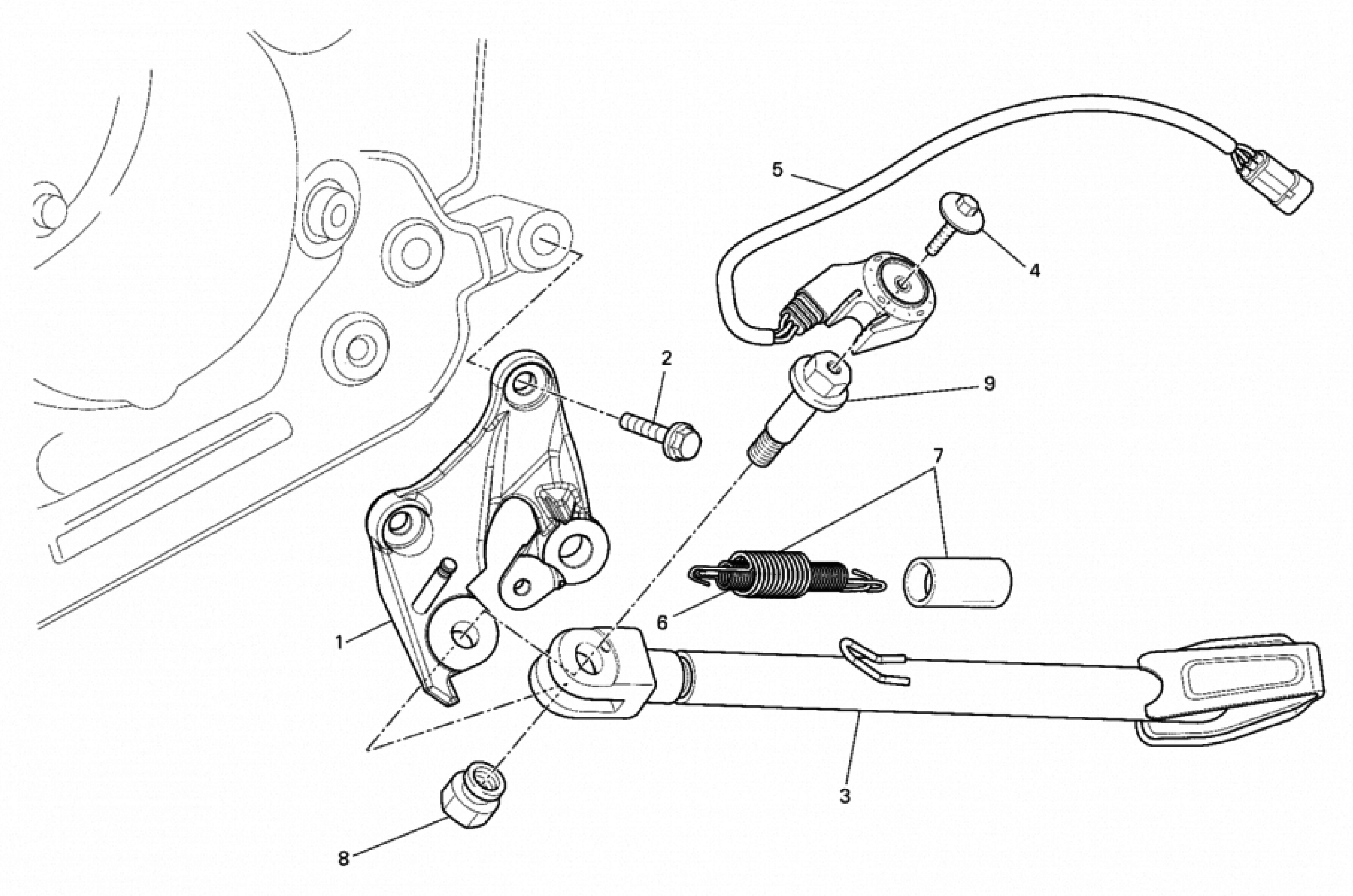 5
4
2
9
7
6
1
3
8