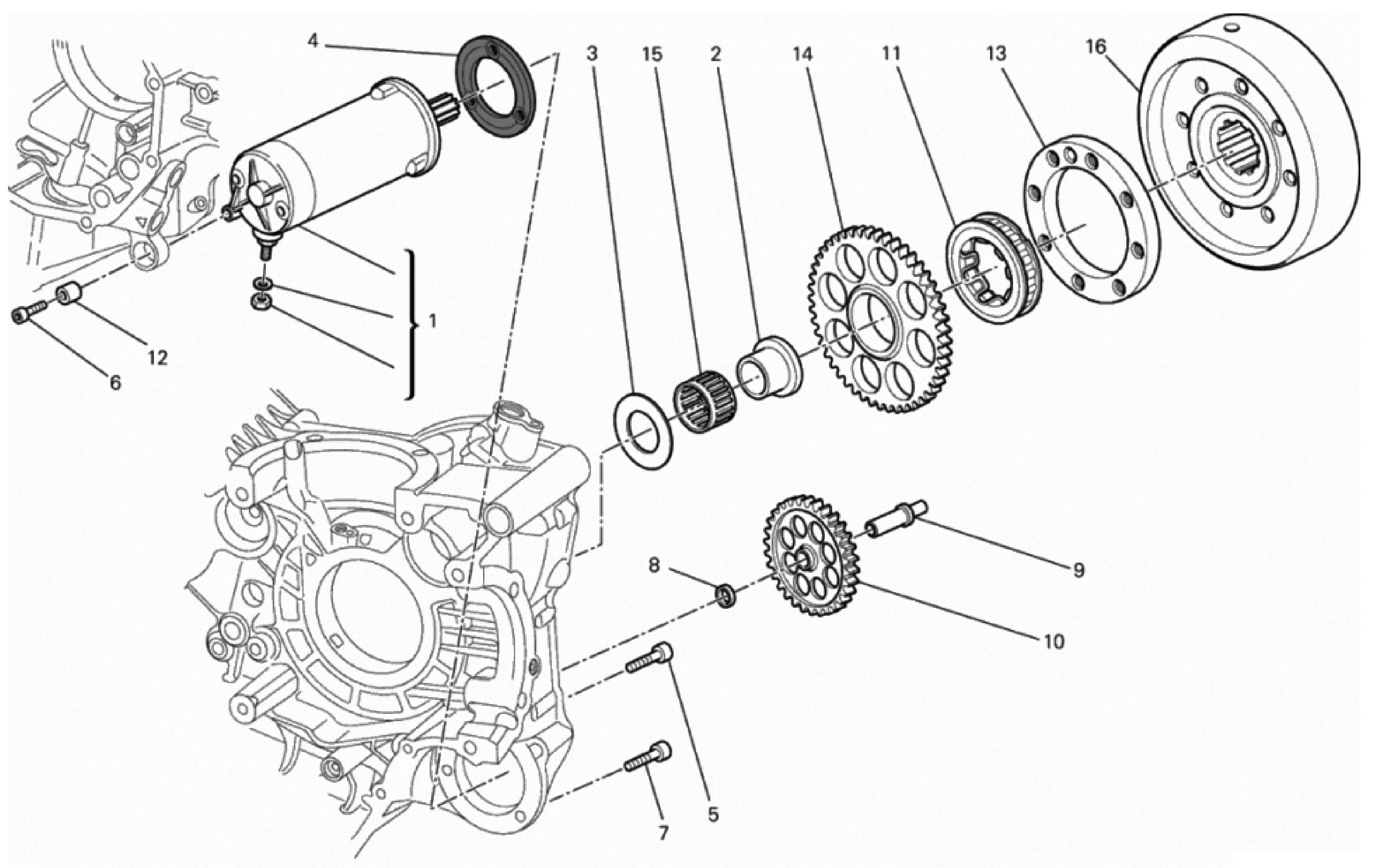 4
3
15
2
14
11
13
16
1
12
6
8
9
10
5
7