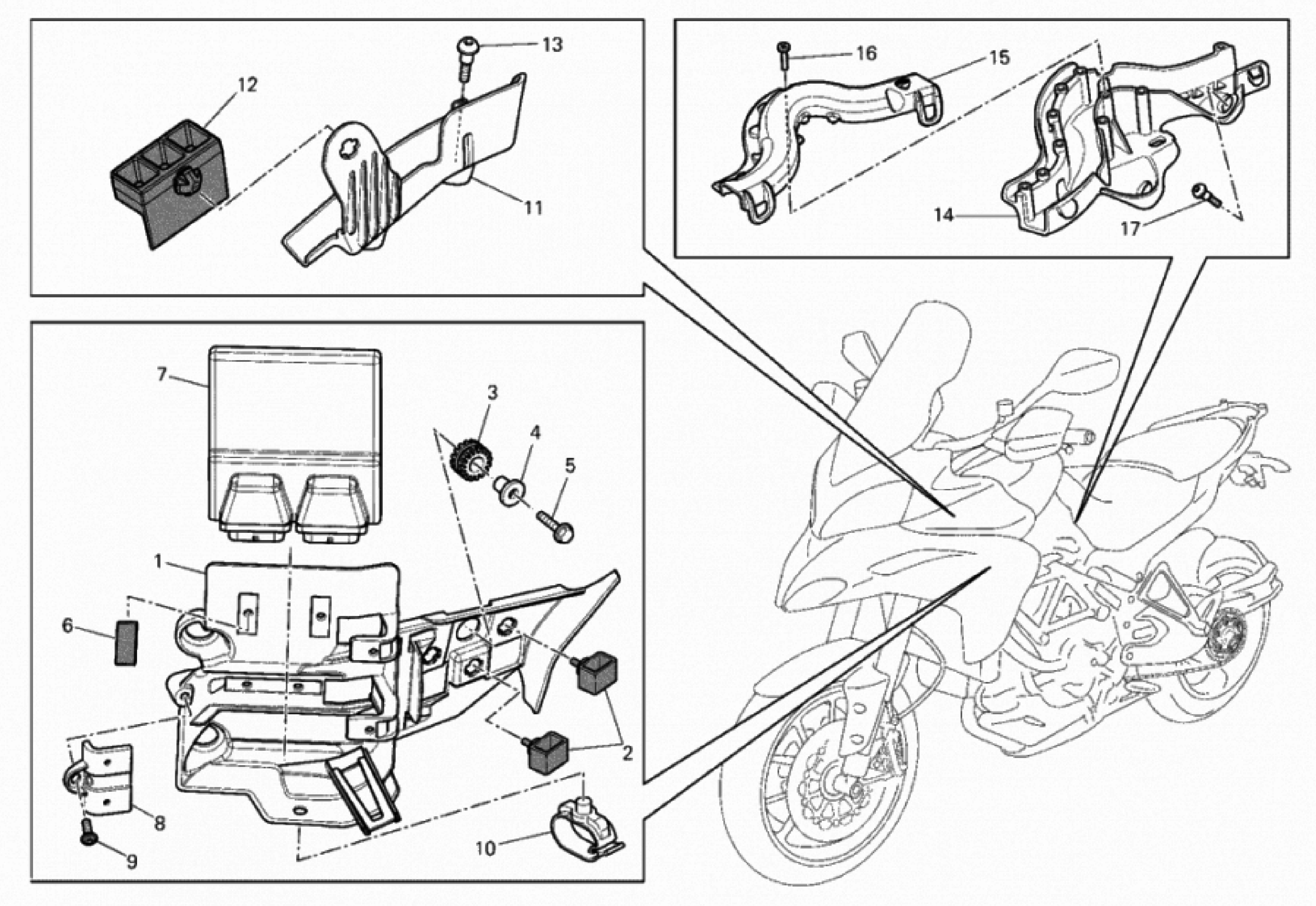 13
12
11
16
15
14
17
7
3
4
5
1
6
2
8
9
10