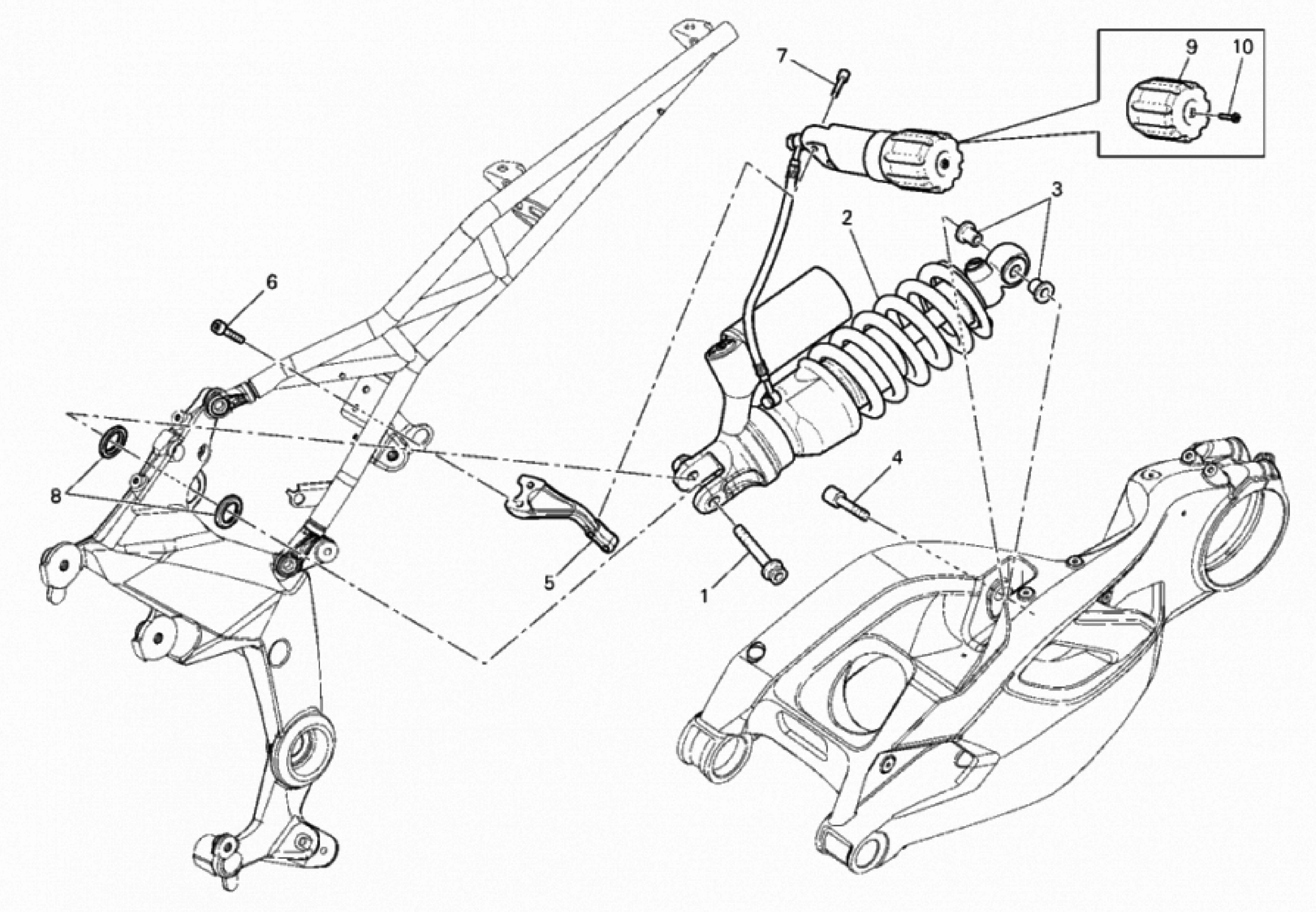 7
9
10
3
2
6
8
4
5
1