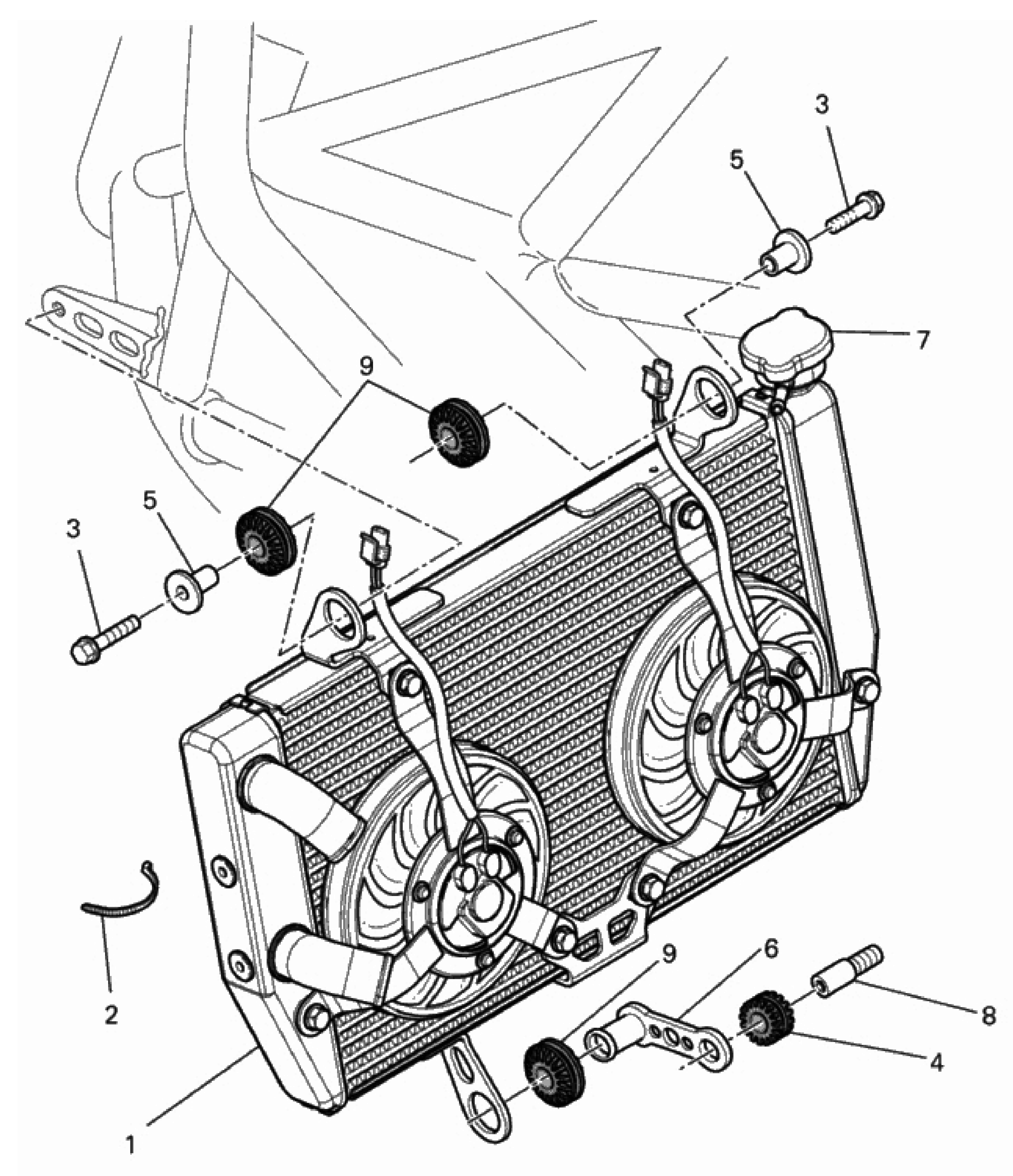 3
5
7
9
5
3
2
9
6
8
4
1