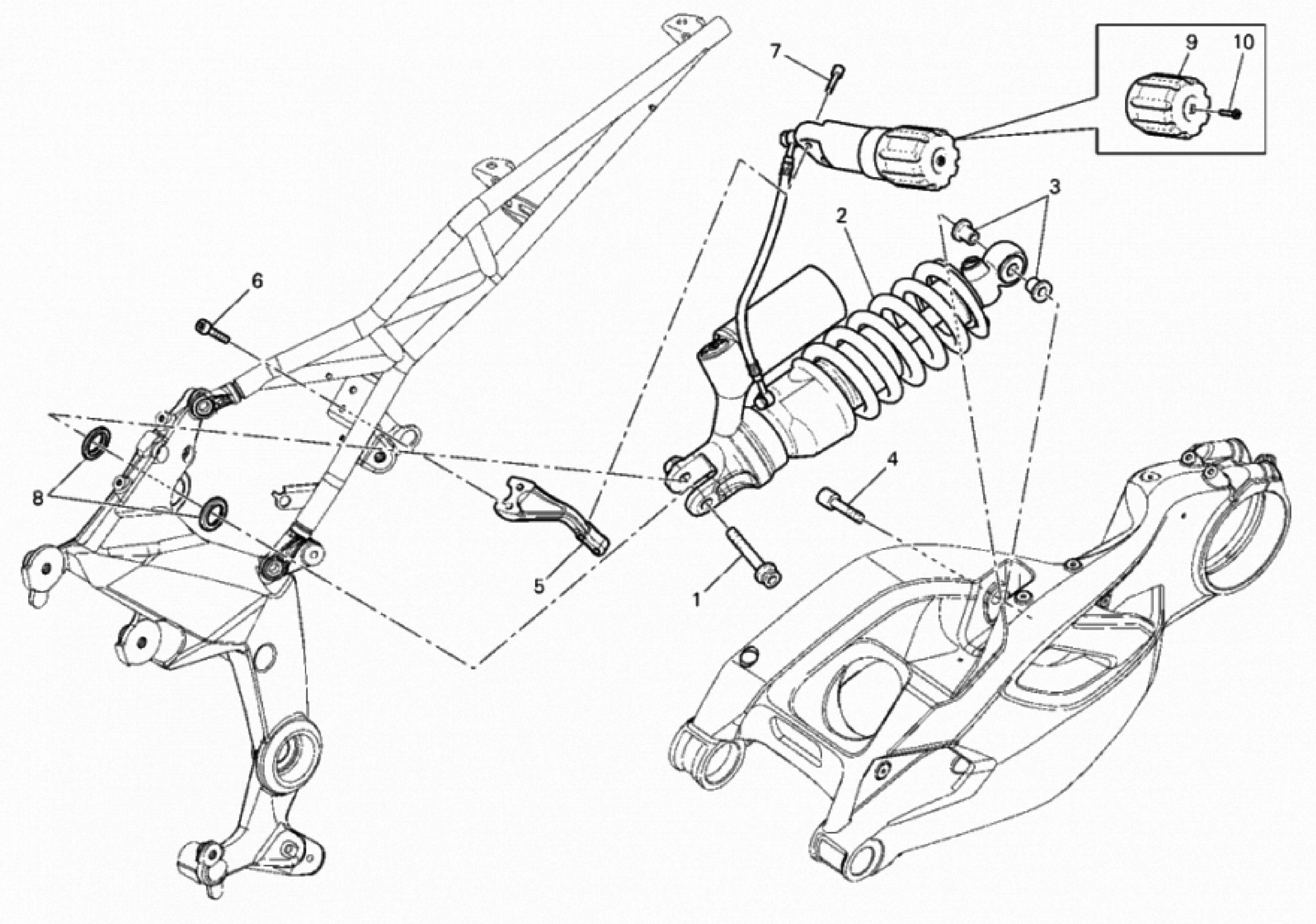 7
9
10
3
2
6
8
4
5
1