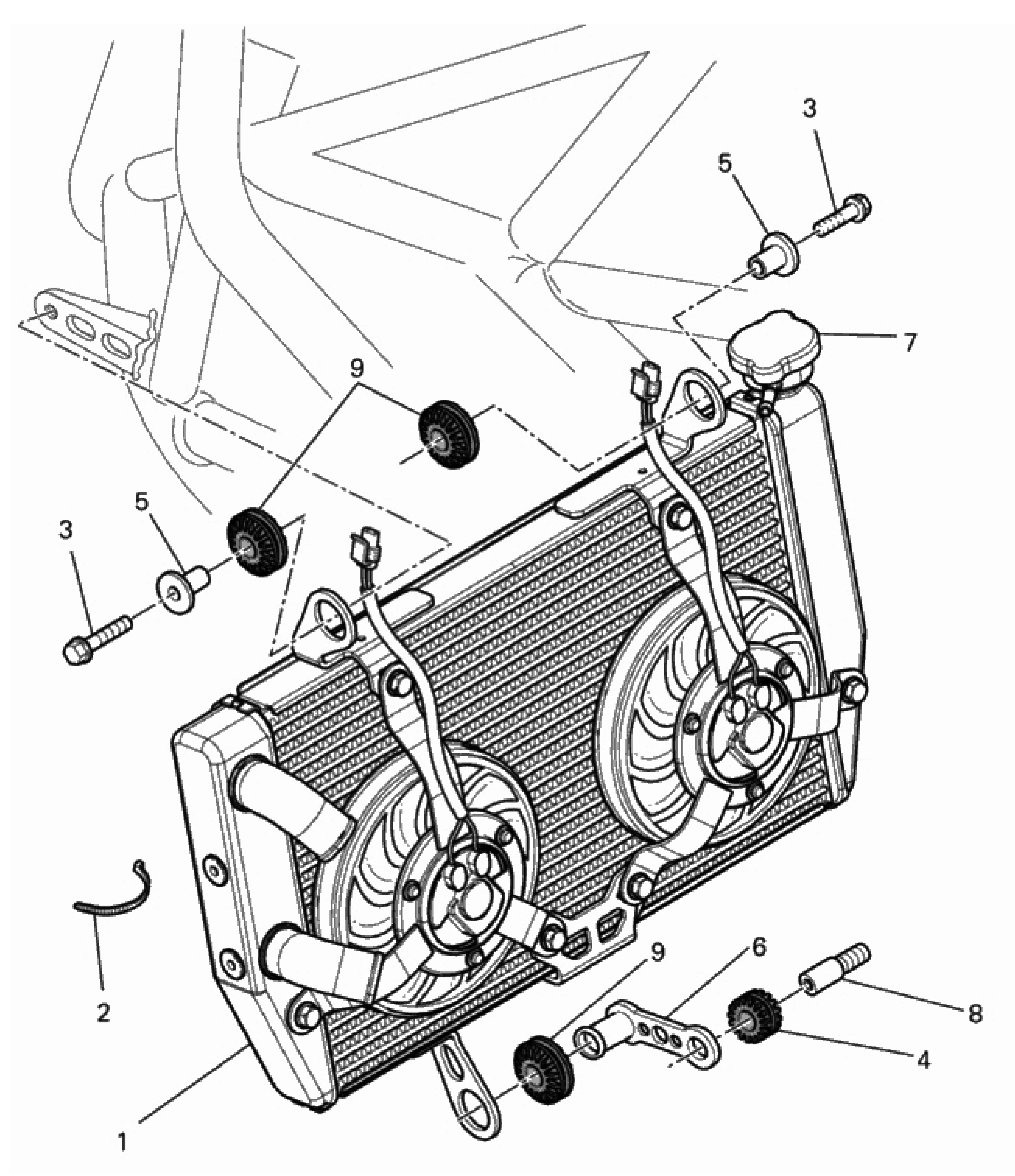 3
5
7
9
5
3
2
9
6
8
4
1