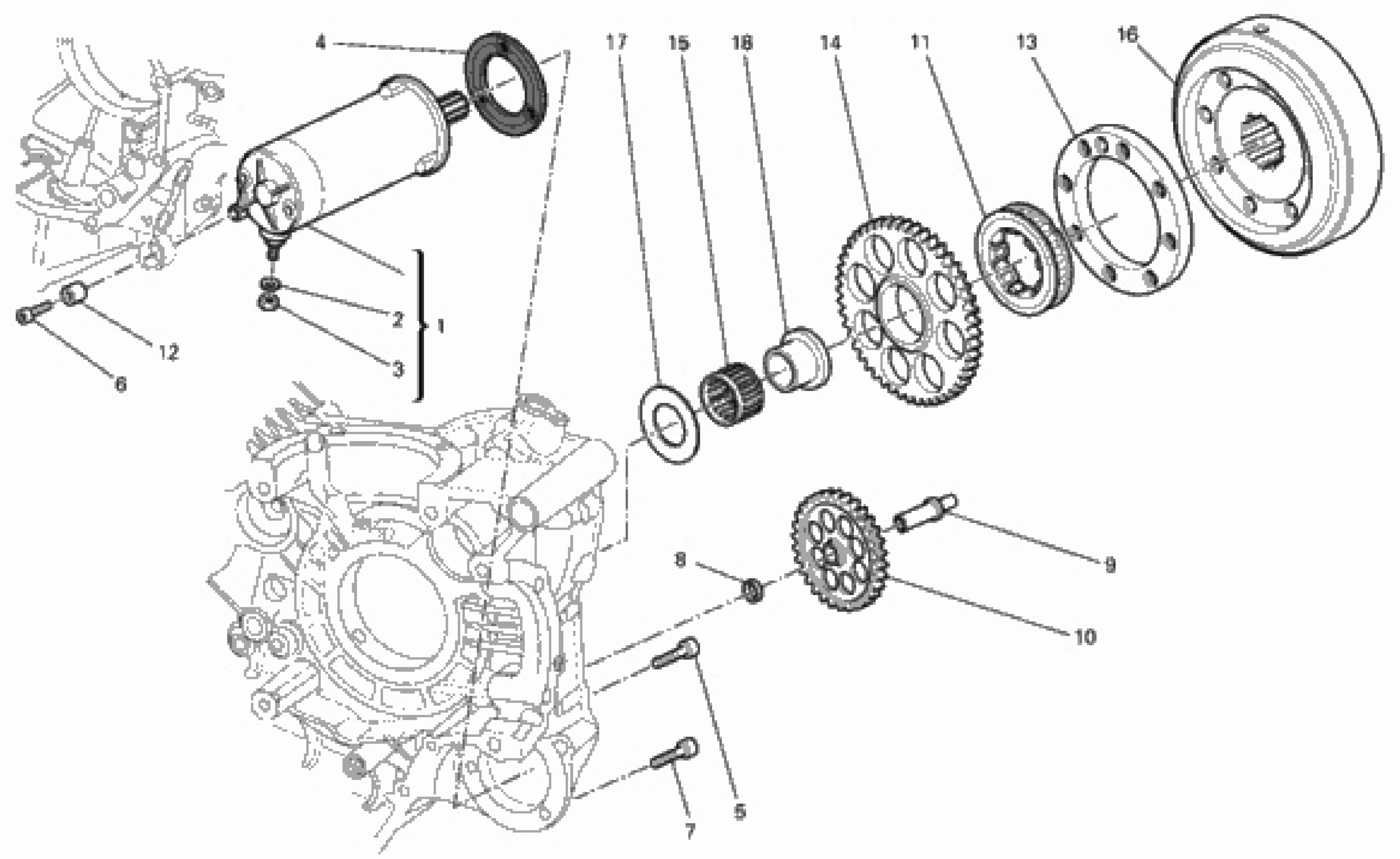 4
17
15
18
14
11
13
16
2
1
3
12
6
8
9
10
5
7