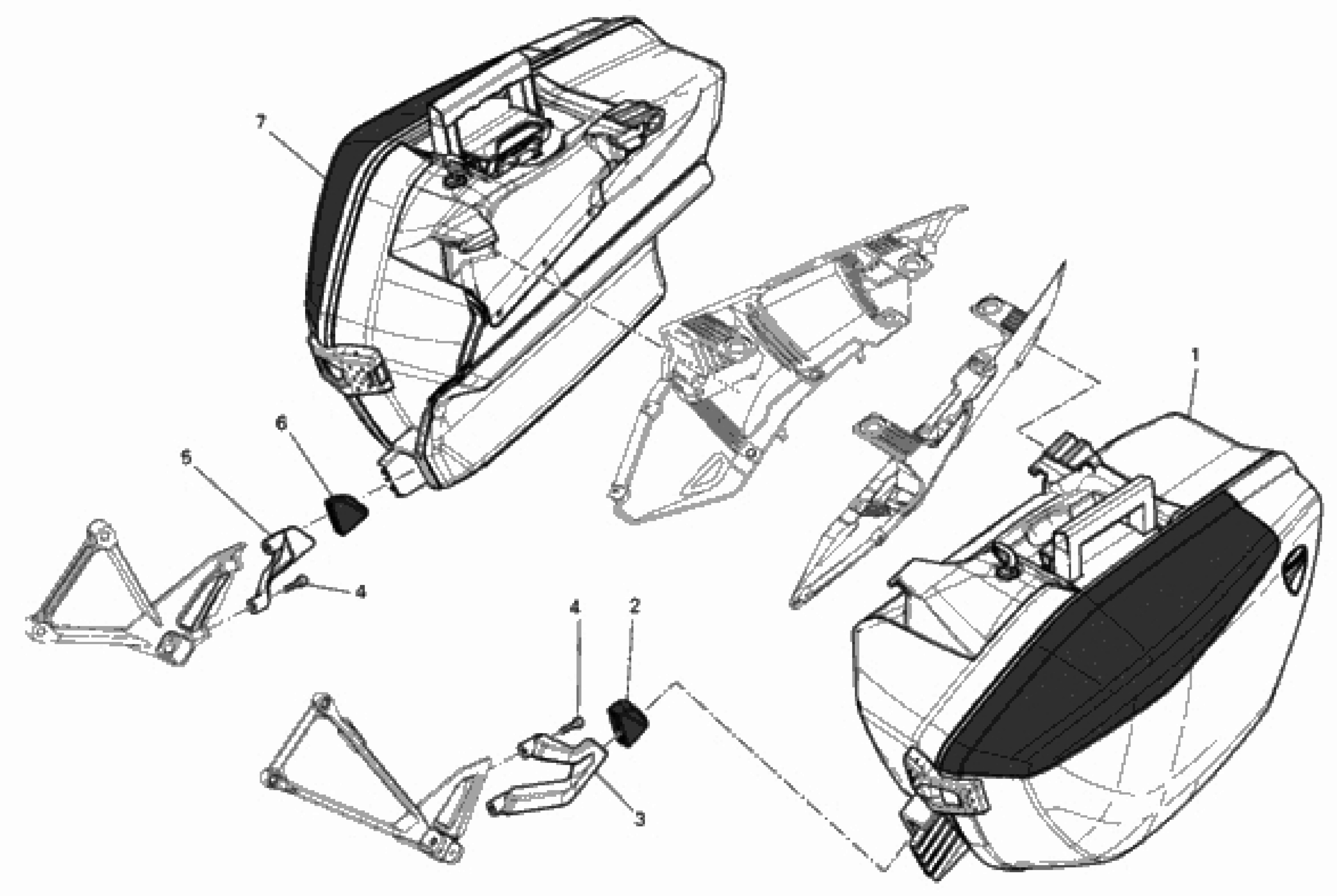 7
1
6
5
4
4
2
3