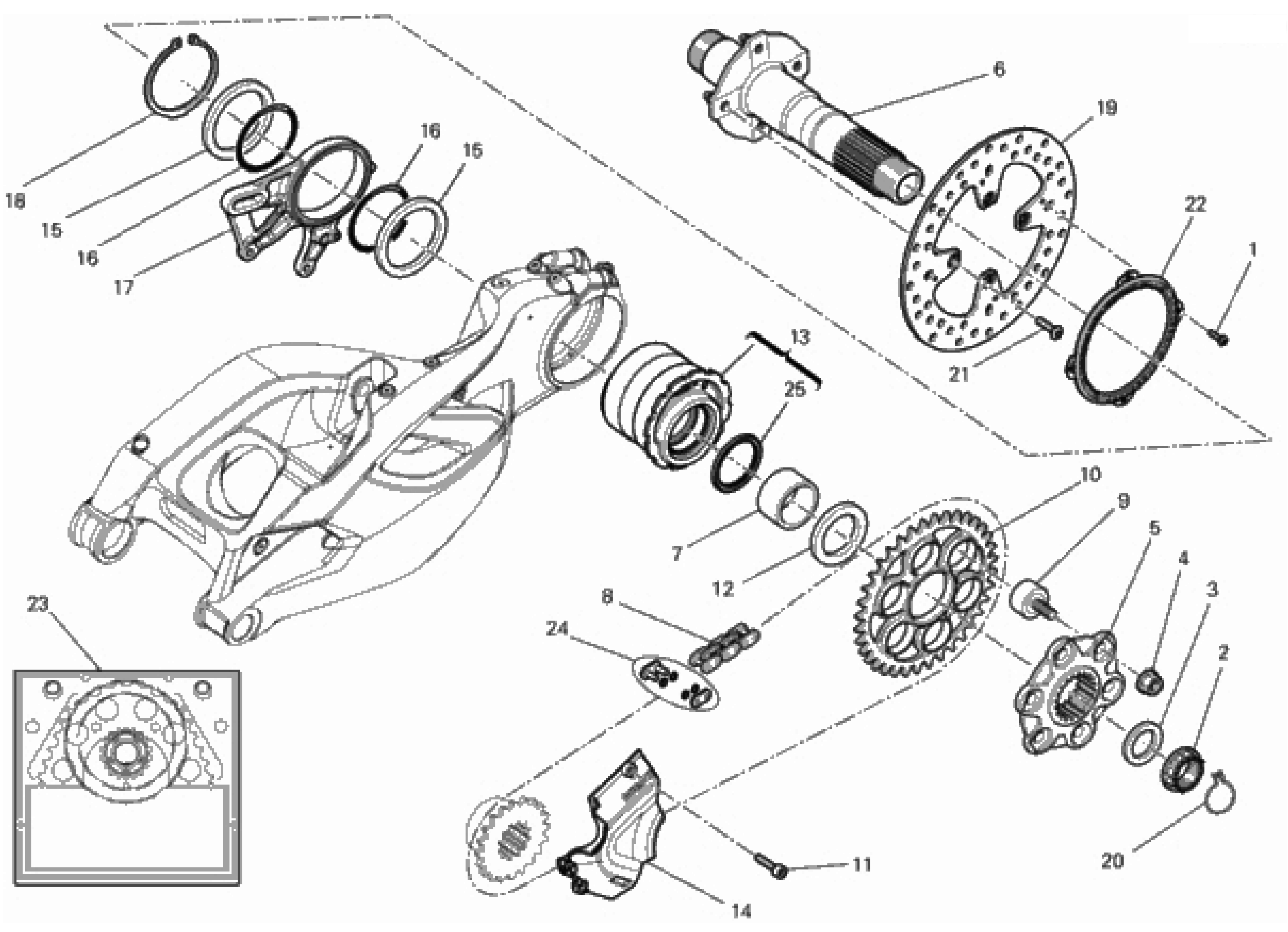 18
15
16
17
16
15
6
19
22
1
21
13
25
10
9
5
4
3
2
7
12
8
24
23
11
14
20