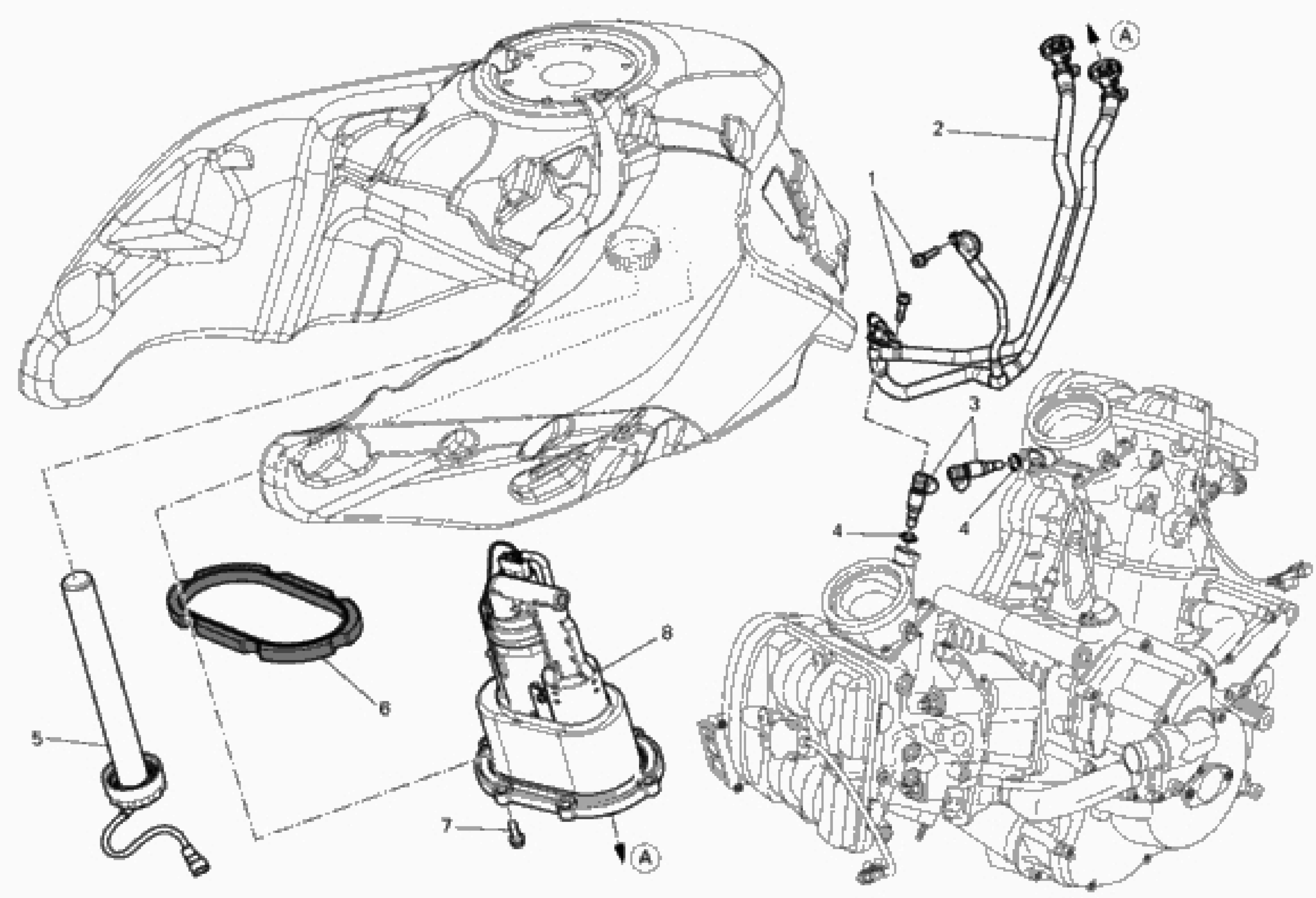 A
2
1
3
4
4
8
6
5
7
A