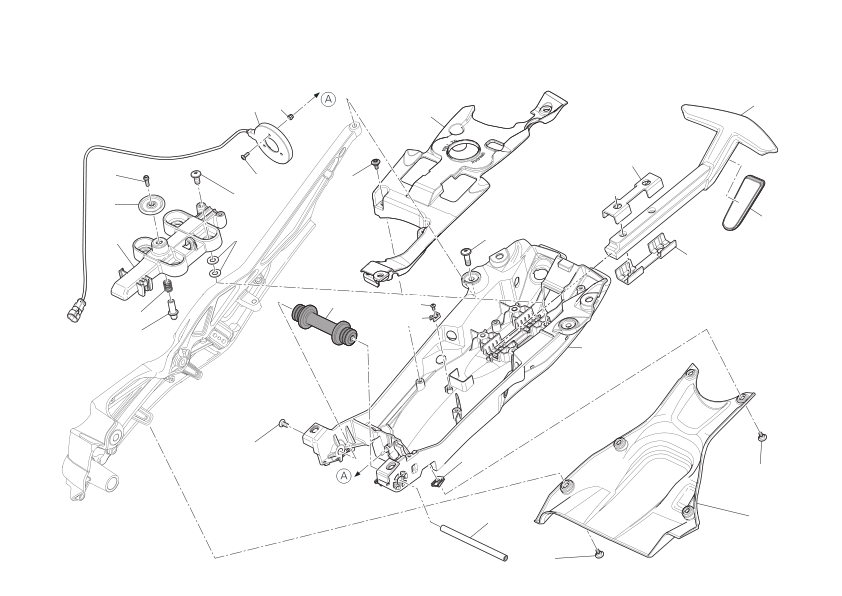 A

A