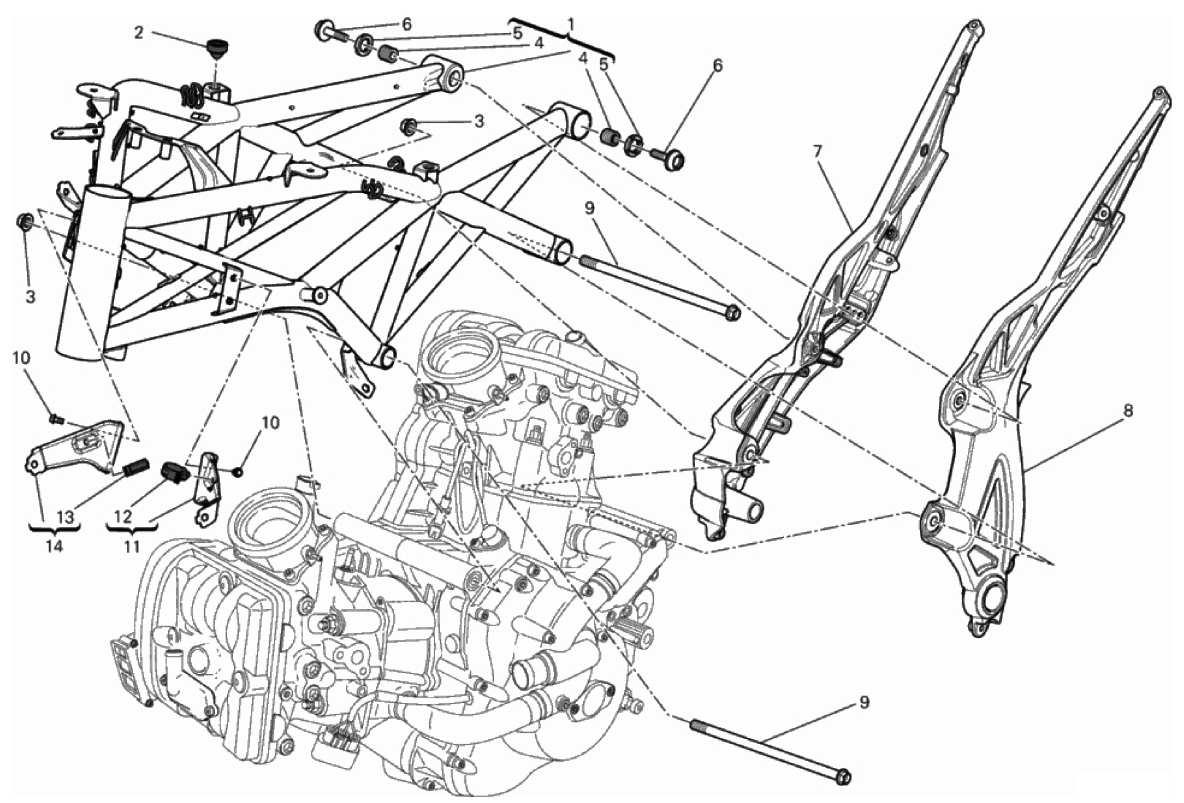 2
6
5
4
1
4
5
6
3
7
9
3
10
10
8
13
12
14
11
9