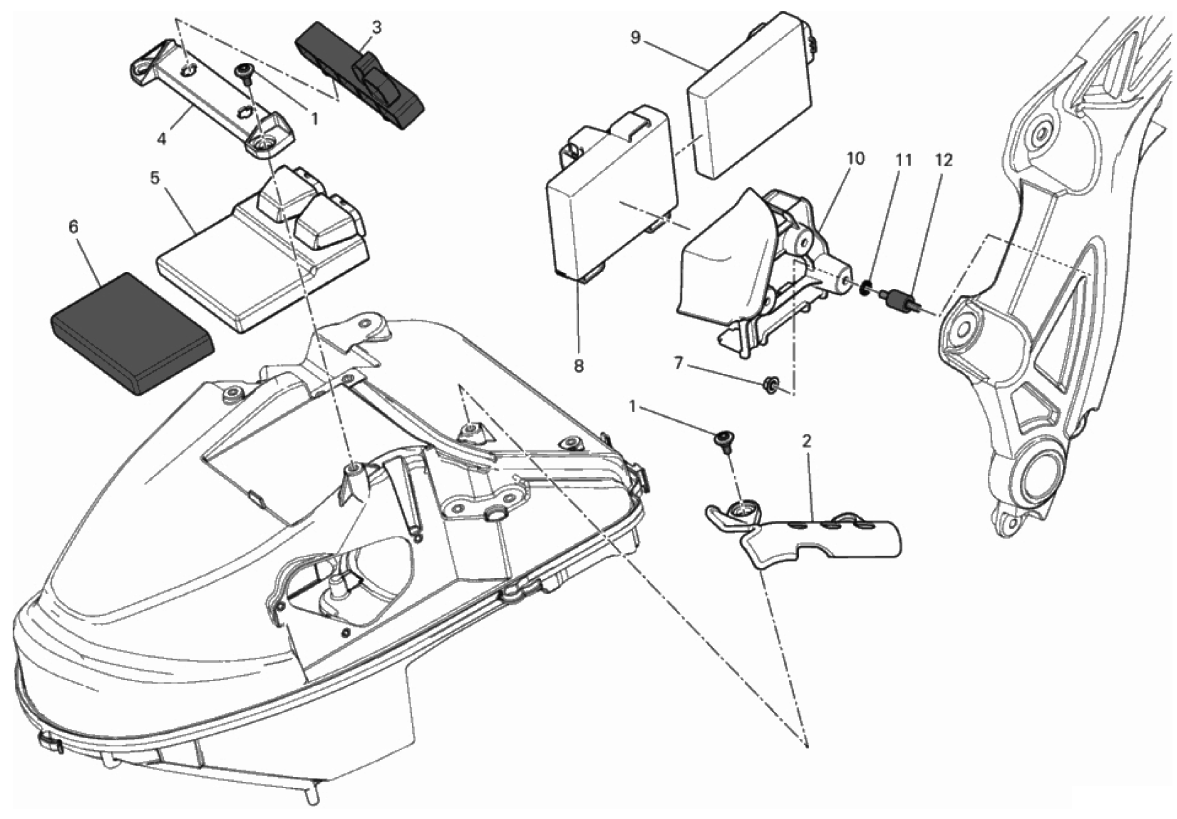 3
9
1
4
10
11
12
5
6
8
7
1
2